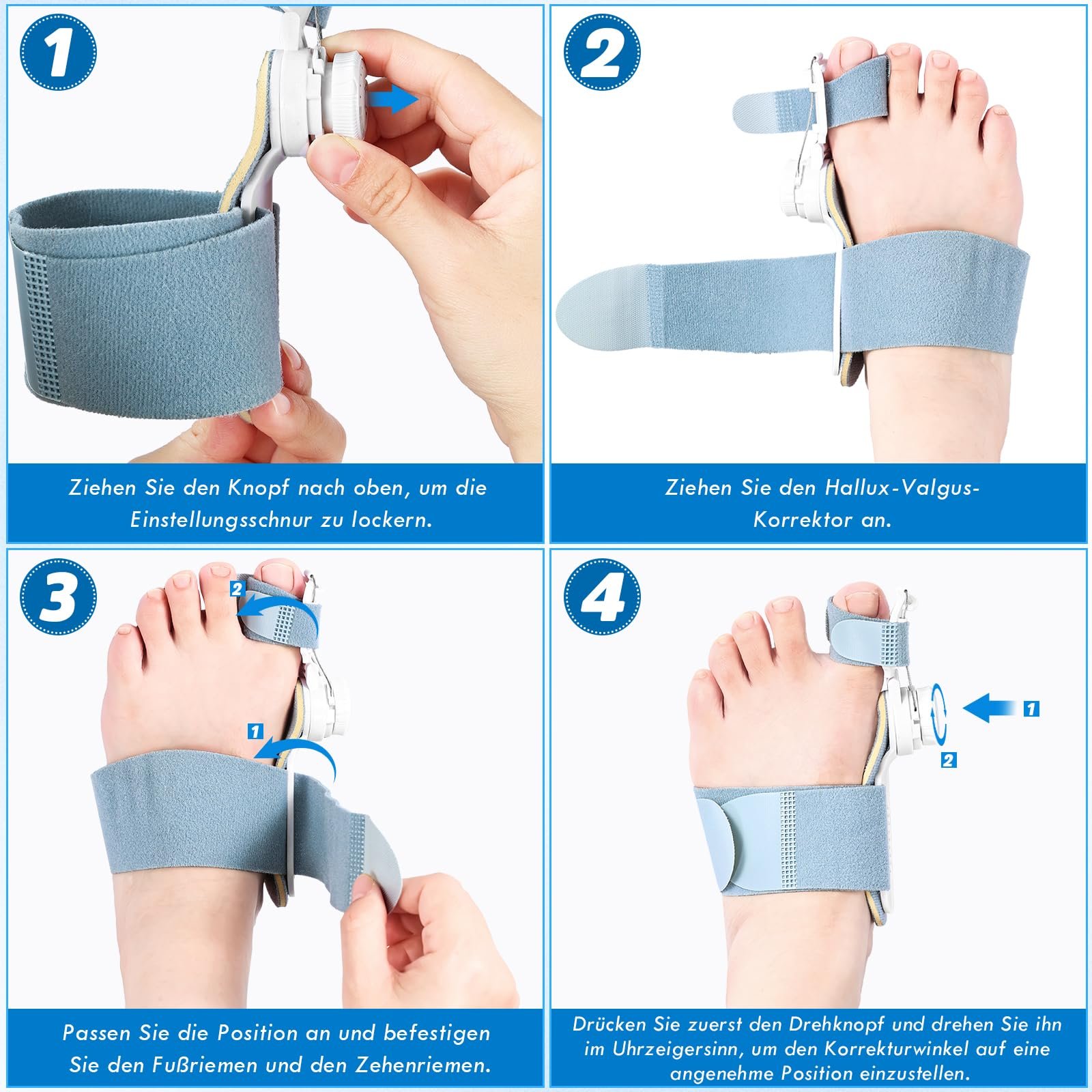 1

Ziehen Sie den Knopf nach oben, um die Einstellungsschnur zu lockern.

2

Ziehen Sie den Hallux-Valgus-Korrektor an.

3

2

1

Passen Sie die Position an und befestigen Sie den Fußriemen und den Zehenriemen.

4

1

2

Drücken Sie zuerst den Drehknopf und drehen Sie ihn im Uhrzeigersinn, um den Korrekturwinkel auf eine angenehme Position einzustellen.