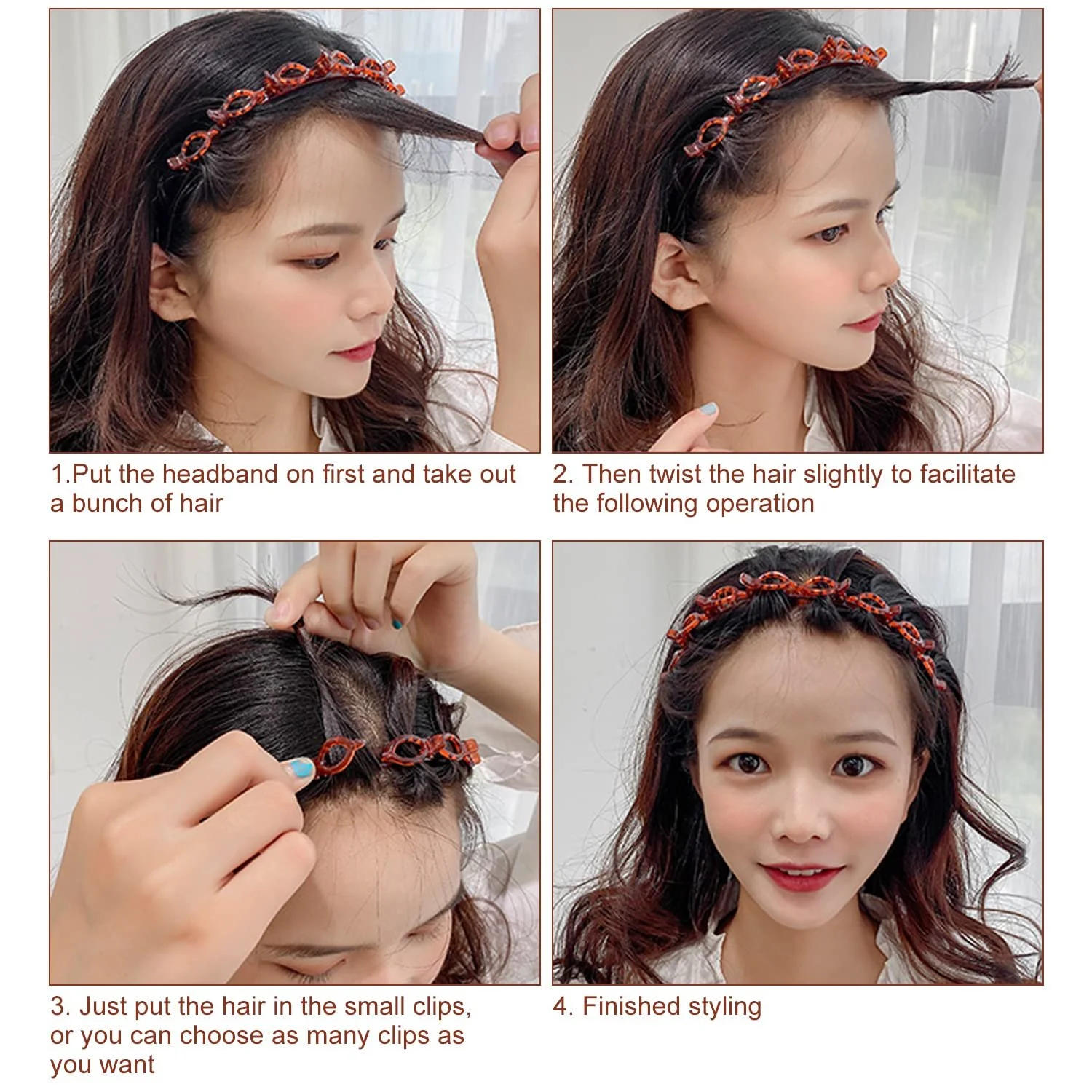 1.Put the headband on first and take out a bunch of hair

2. Then twist the hair slightly to facilitate the following operation

3. Just put the hair in the small clips, or you can choose as many clips as you want

4. Finished styling