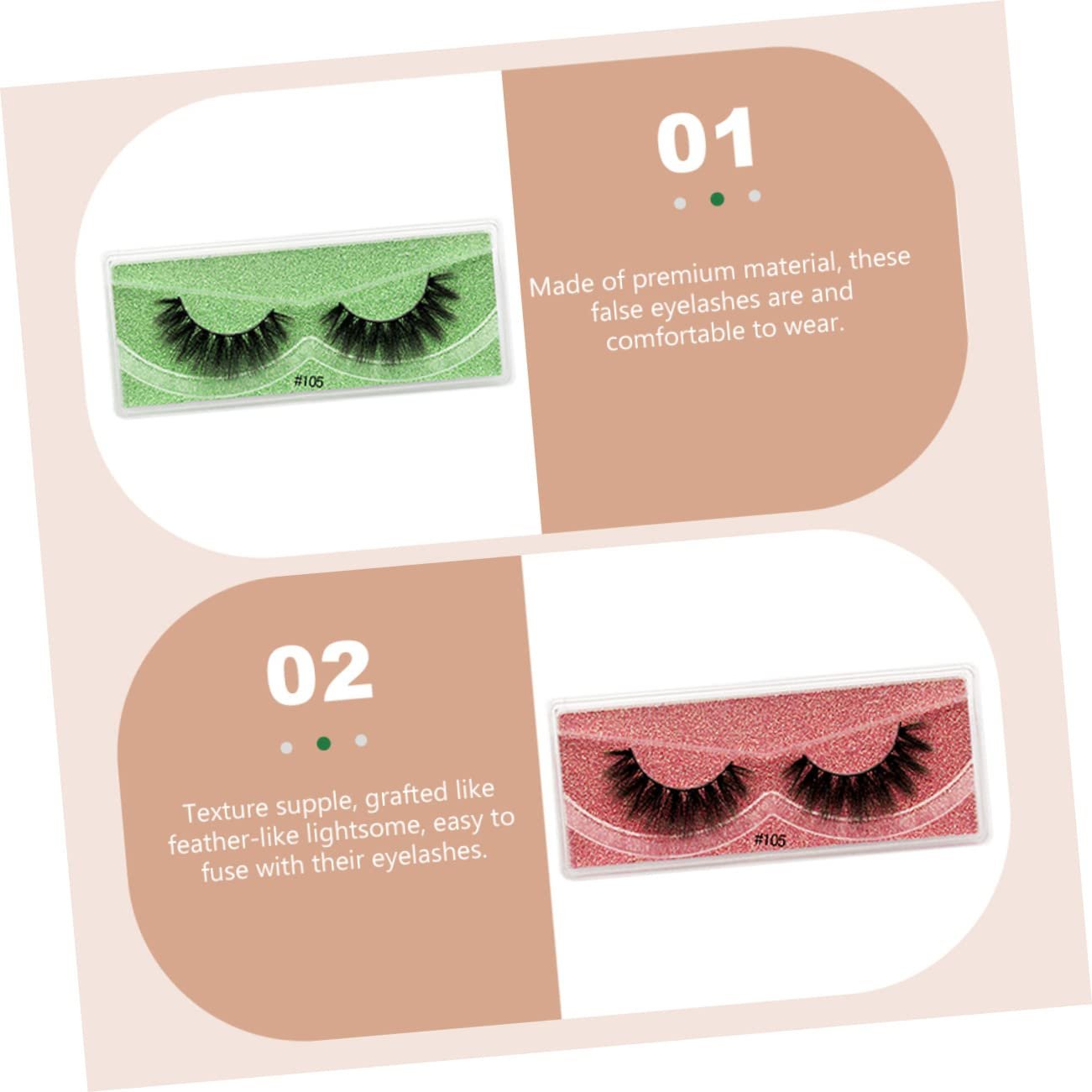 #105

01

Made of premium material, these false eyelashes are and comfortable to wear.

02

Texture supple, grafted like feather-like lightsome, easy to fuse with their eyelashes.

#105