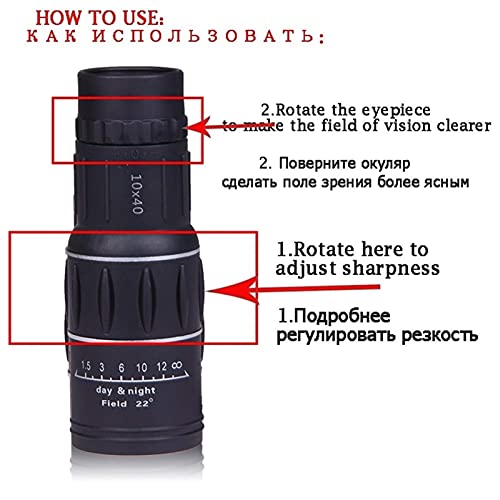 HOW TO USE:
КАК ИСПОЛЬЗОВАТЬ:

2.Rotate the eyepiece to make the field of vision clearer

2. Поверните окуляр сделать поле зрения более ясным

10x40

1.Rotate here to adjust sharpness

1.Подробнее регулировать резкость

1.5 3 6 10 12 ∞

day & night

Field 22°