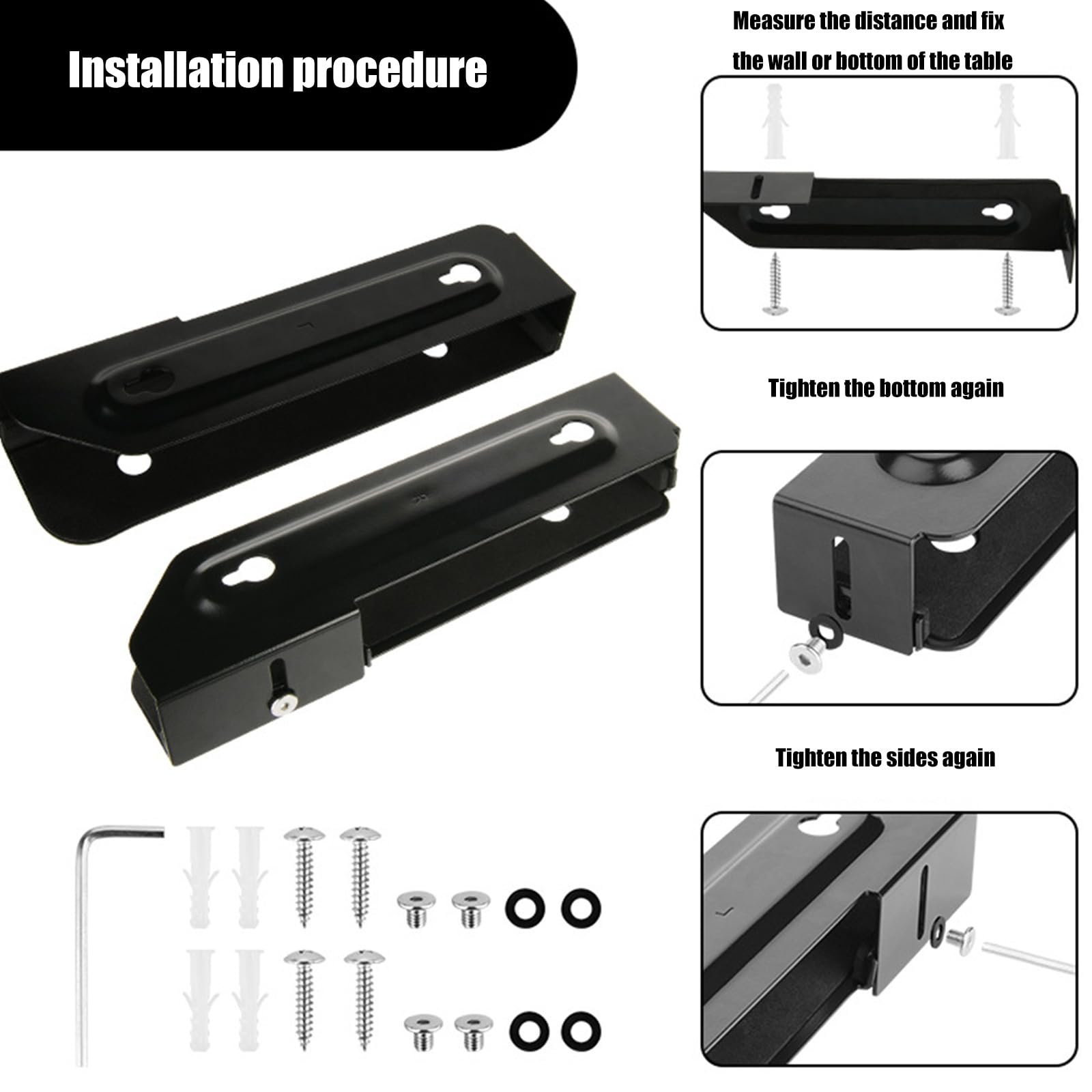 Installation procedure

Measure the distance and fix the wall or bottom of the table

Tighten the bottom again

Tighten the sides again