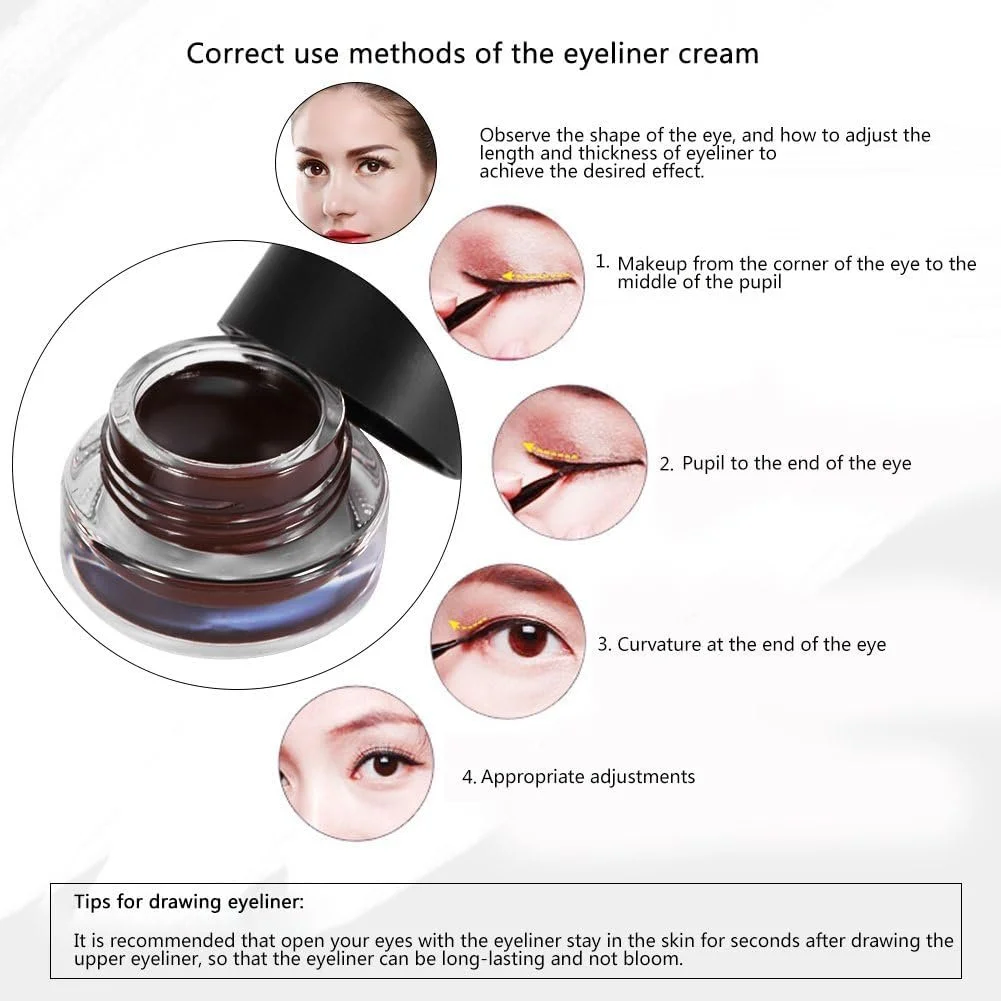 Correct use methods of the eyeliner cream

Observe the shape of the eye, and how to adjust the length and thickness of eyeliner to achieve the desired effect.

1. Makeup from the corner of the eye to the middle of the pupil

2. Pupil to the end of the eye

3. Curvature at the end of the eye

4. Appropriate adjustments

Tips for drawing eyeliner:

It is recommended that open your eyes with the eyeliner stay in the skin for seconds after drawing the upper eyeliner, so that the eyeliner can be long-lasting and not bloom.