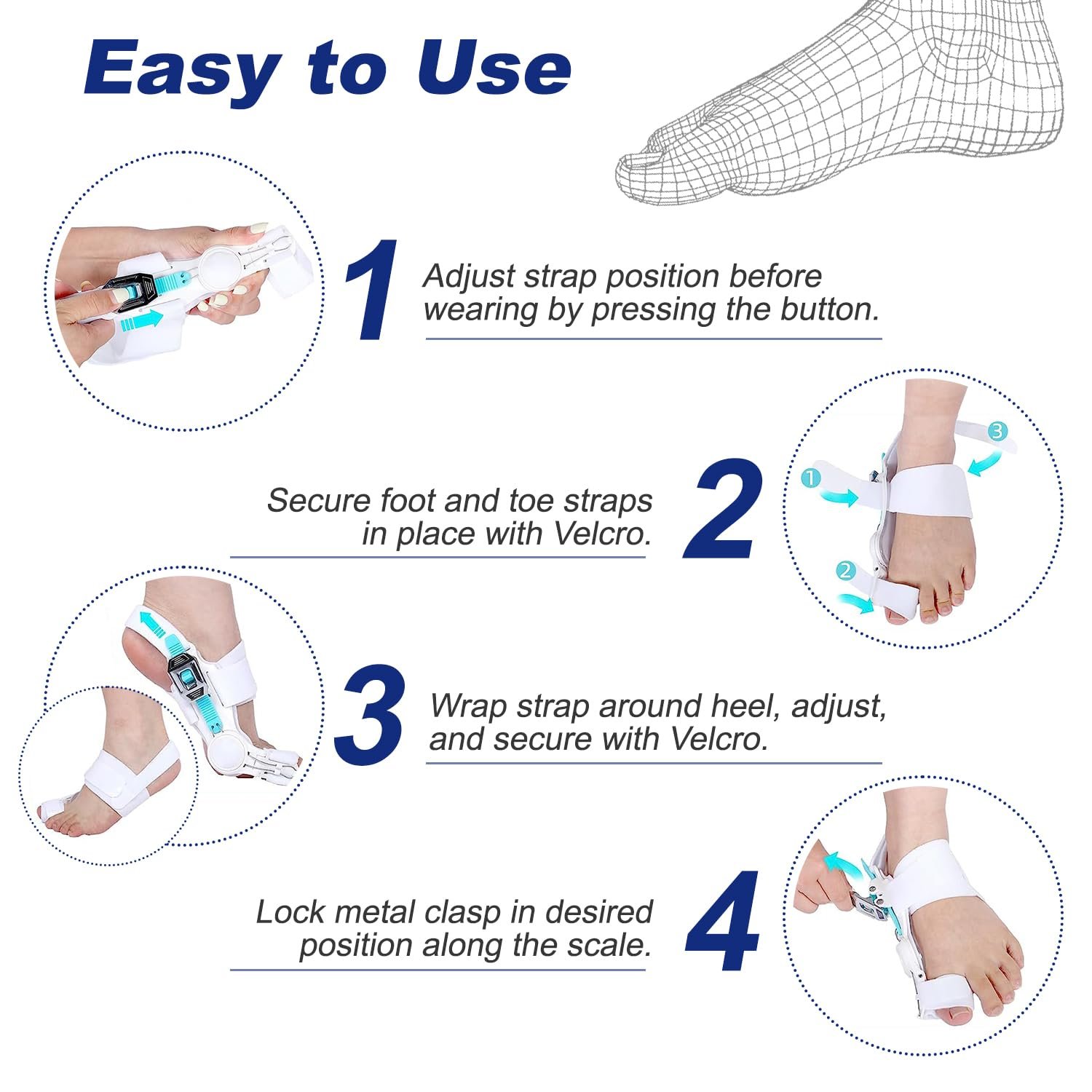 Easy to Use

1 Adjust strap position before wearing by pressing the button.

Secure foot and toe straps in place with Velcro. 2

1
2
3

3 Wrap strap around heel, adjust, and secure with Velcro.

Lock metal clasp in desired position along the scale. 4