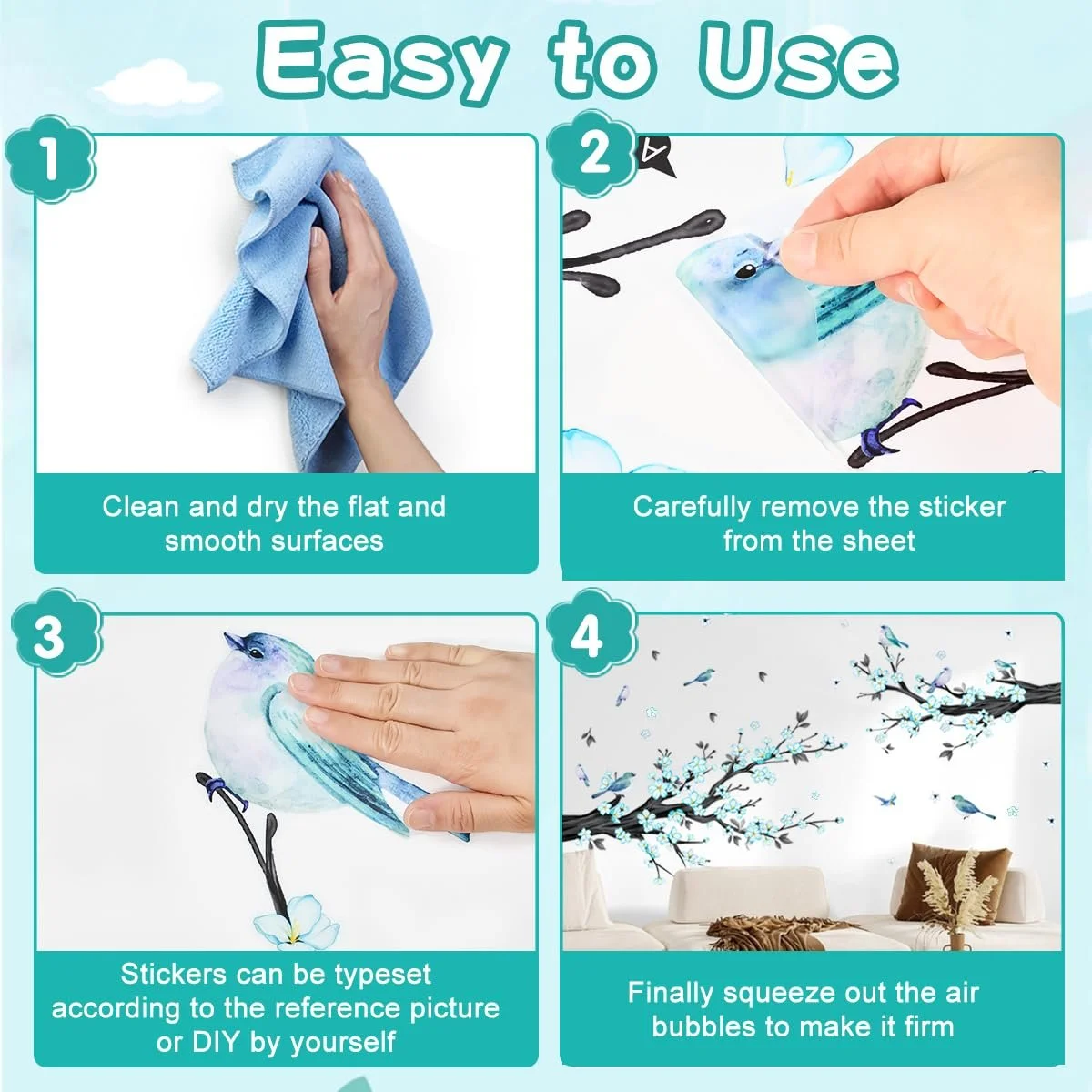 Easy to Use

1

Clean and dry the flat and smooth surfaces

2

Carefully remove the sticker from the sheet

3

Stickers can be typeset according to the reference picture or DIY by yourself

4

Finally squeeze out the air bubbles to make it firm