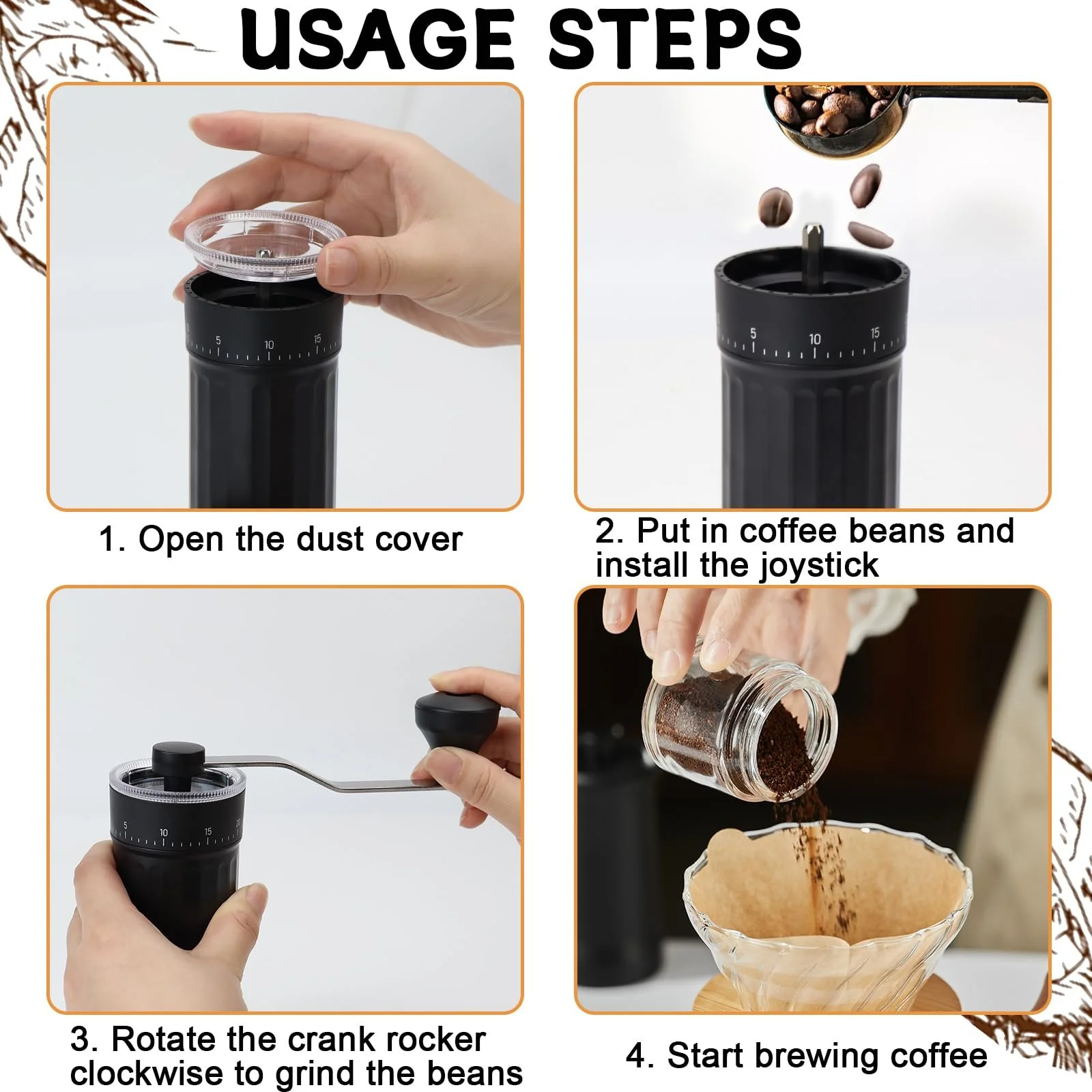 USAGE STEPS

5 10 15

1. Open the dust cover

5 10 15

2. Put in coffee beans and install the joystick

5 10 15

3. Rotate the crank rocker clockwise to grind the beans

4. Start brewing coffee