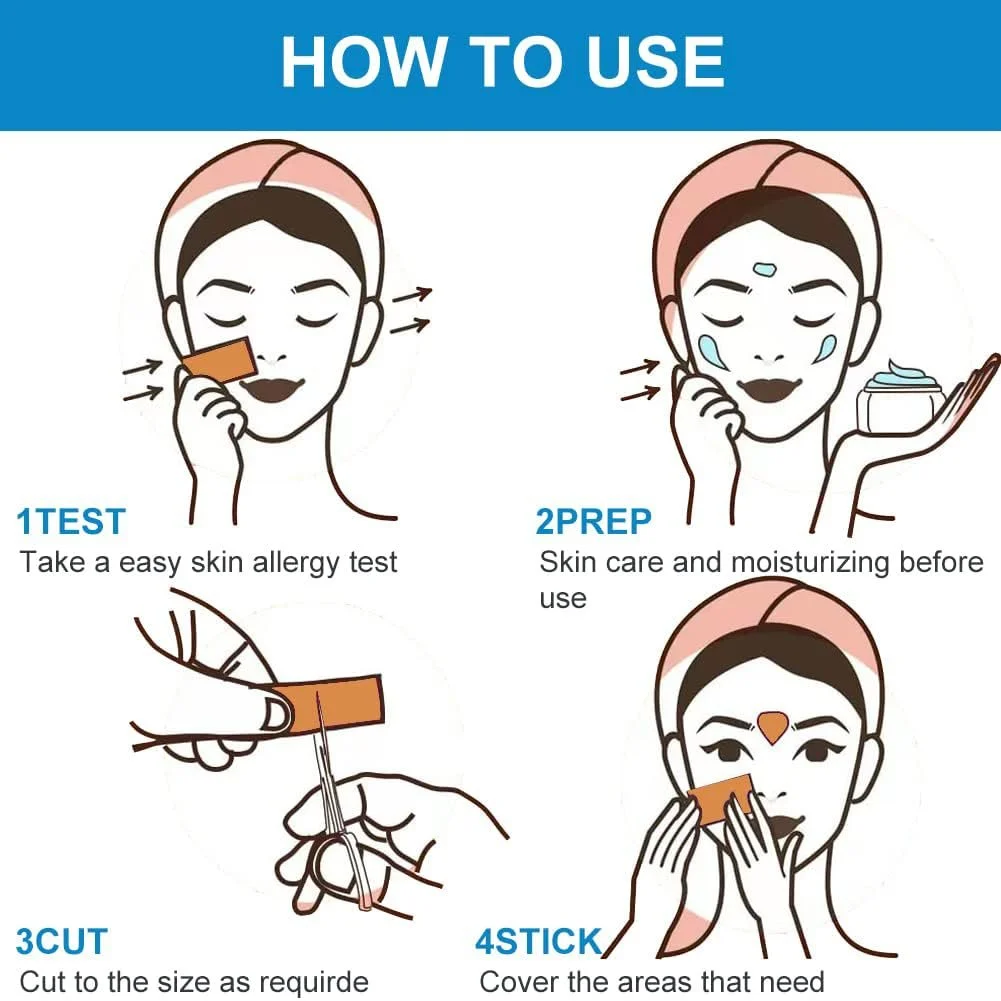 HOW TO USE

1TEST
Take a easy skin allergy test

2PREP
Skin care and moisturizing before use

3CUT
Cut to the size as requirde

4STICK
Cover the areas that need