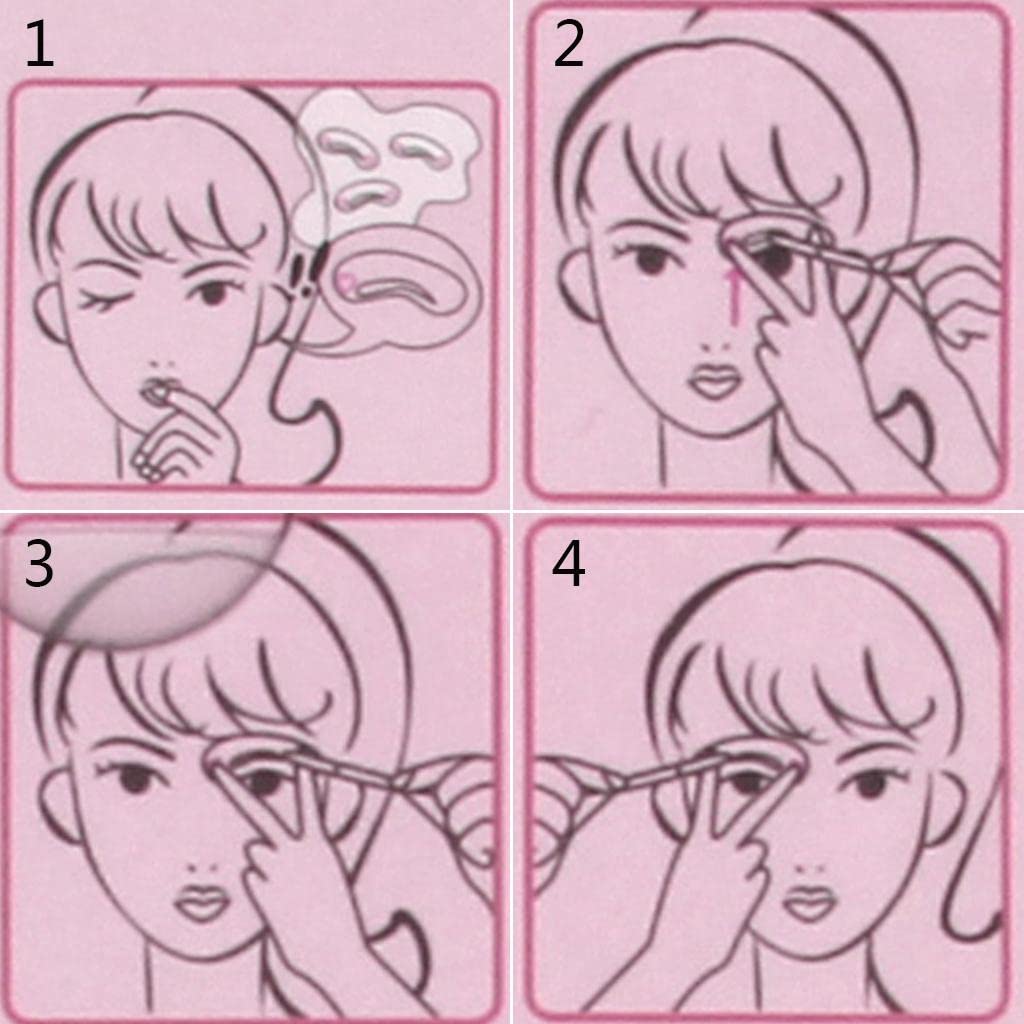 1

2

3

4