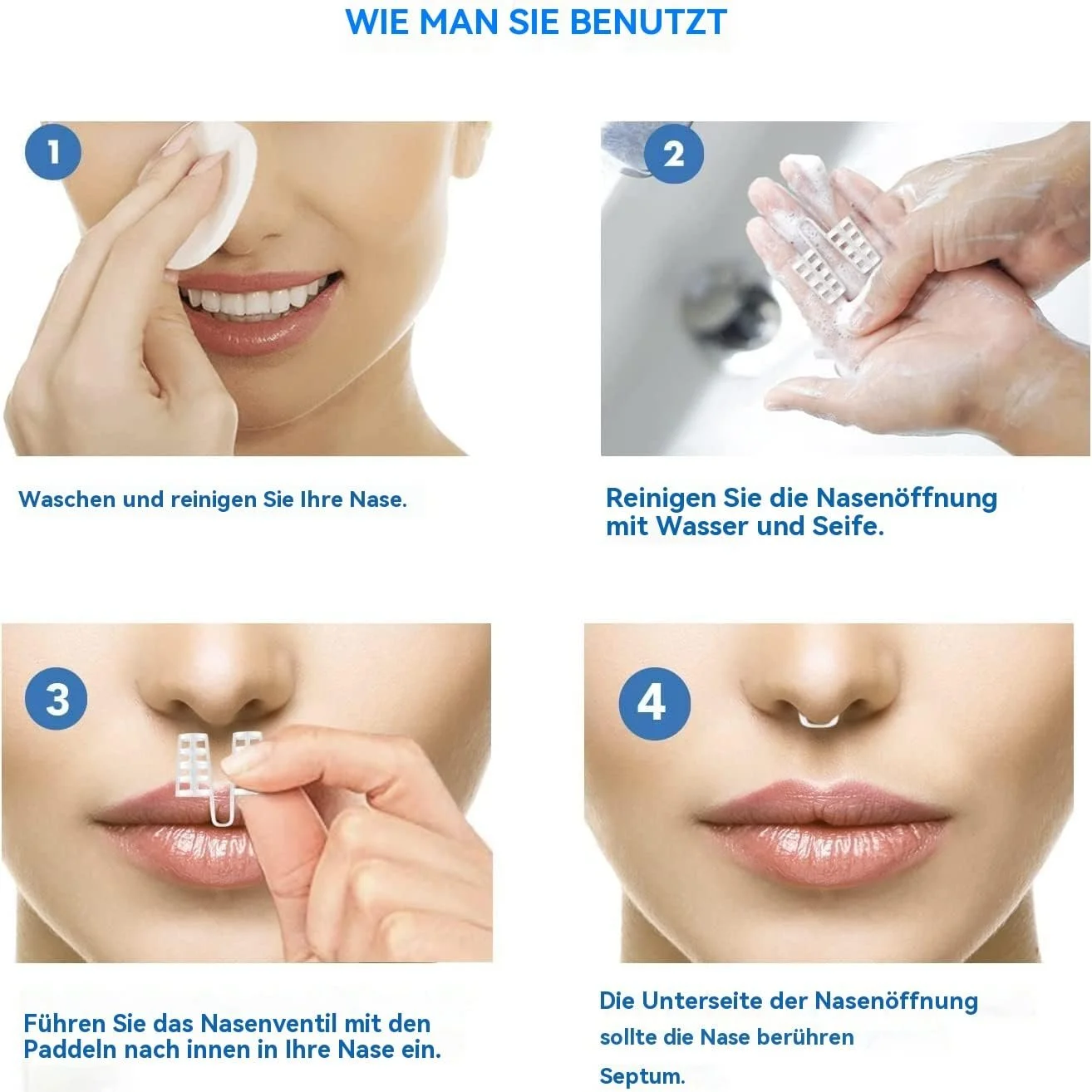 WIE MAN SIE BENUTZT

1

Waschen und reinigen Sie Ihre Nase.

2

Reinigen Sie die Nasenöffnung mit Wasser und Seife.

3

Führen Sie das Nasenventil mit den Paddeln nach innen in Ihre Nase ein.

4

Die Unterseite der Nasenöffnung sollte die Nase berühren Septum.