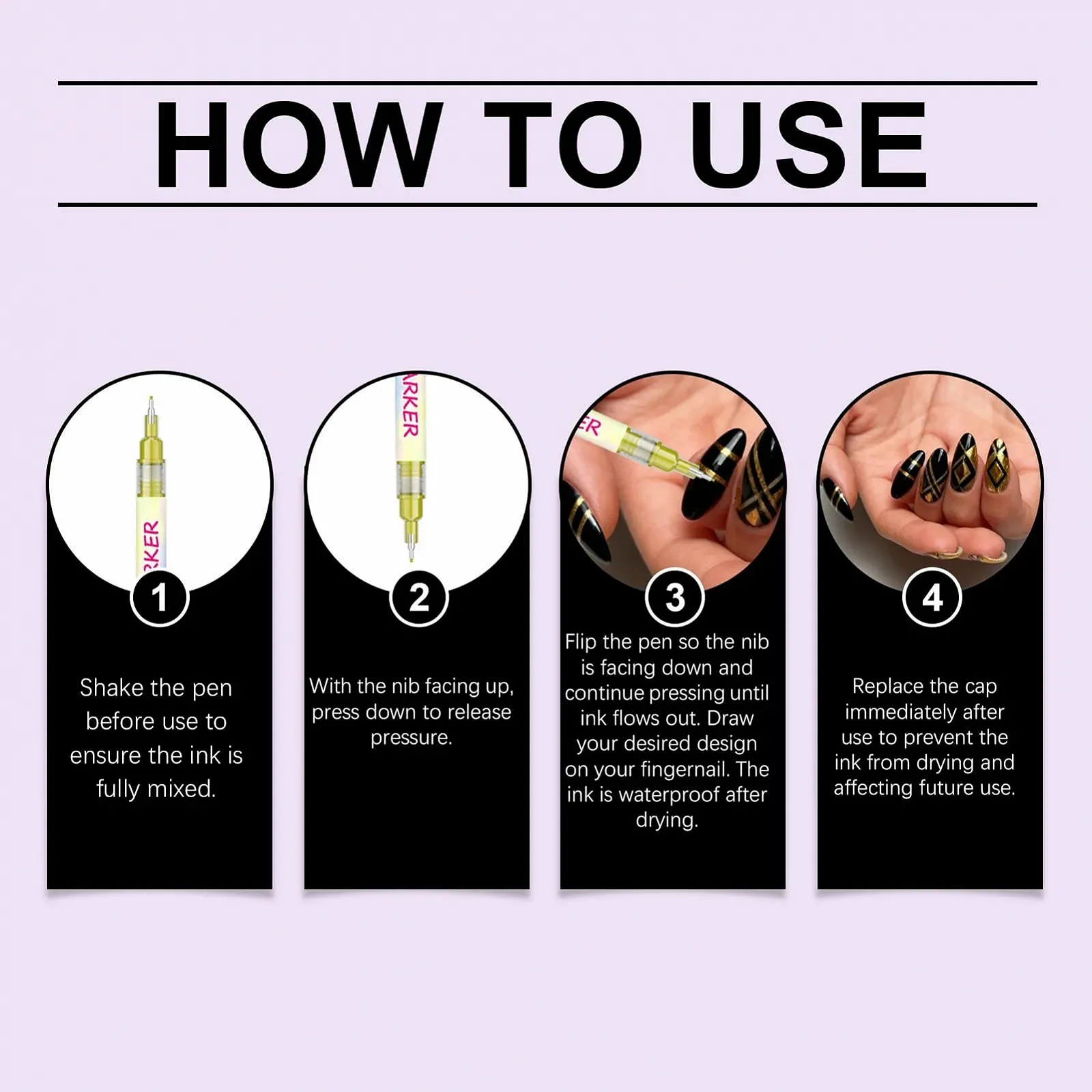 HOW TO USE

RKER

1

Shake the pen before use to ensure the ink is fully mixed.

ARKER

2

With the nib facing up, press down to release pressure.

ER

3

Flip the pen so the nib is facing down and continue pressing until ink flows out. Draw your desired design on your fingernail. The ink is waterproof after drying.

4

Replace the cap immediately after use to prevent the ink from drying and affecting future use.