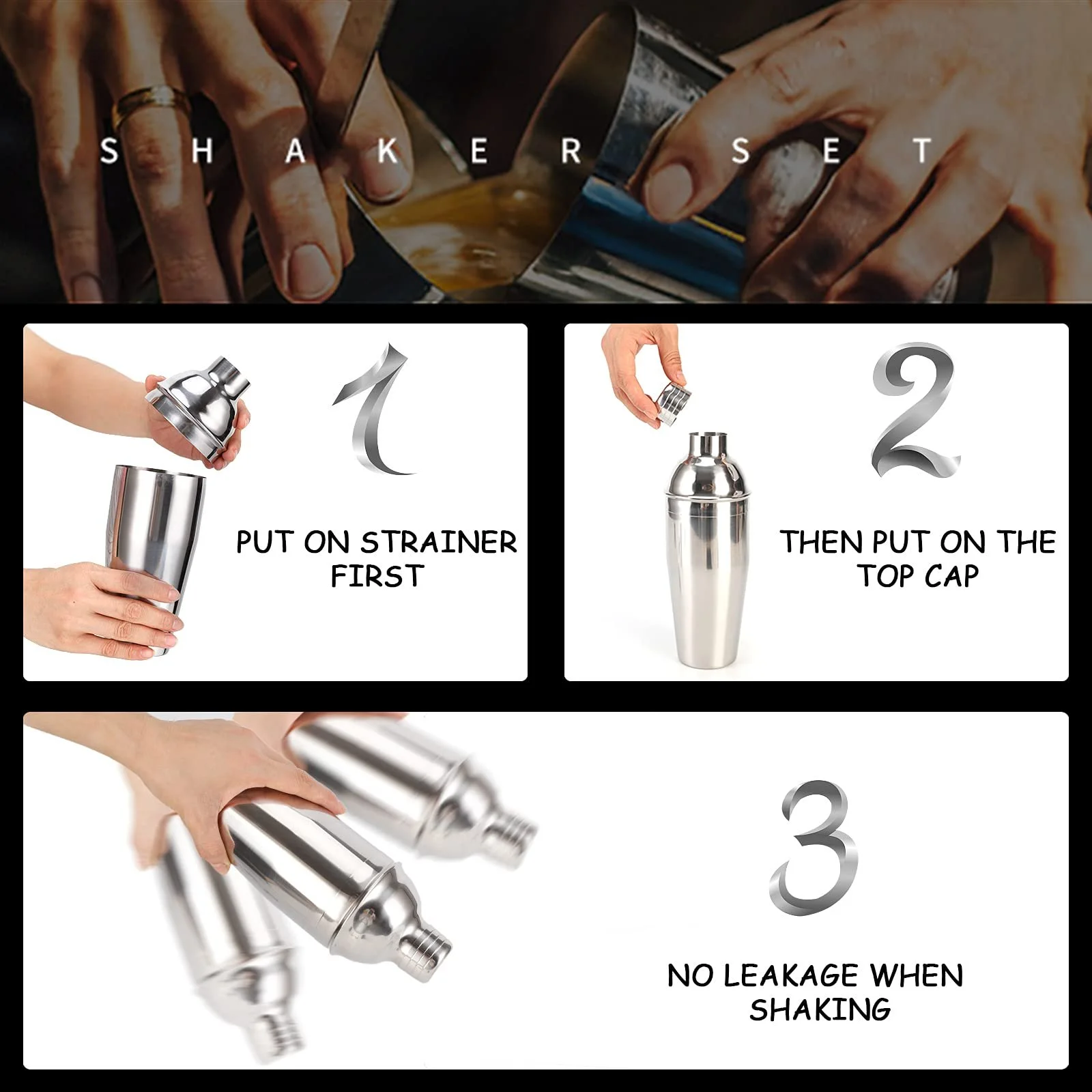 SHAKER SET

1

PUT ON STRAINER FIRST

2

THEN PUT ON THE TOP CAP

3

NO LEAKAGE WHEN SHAKING