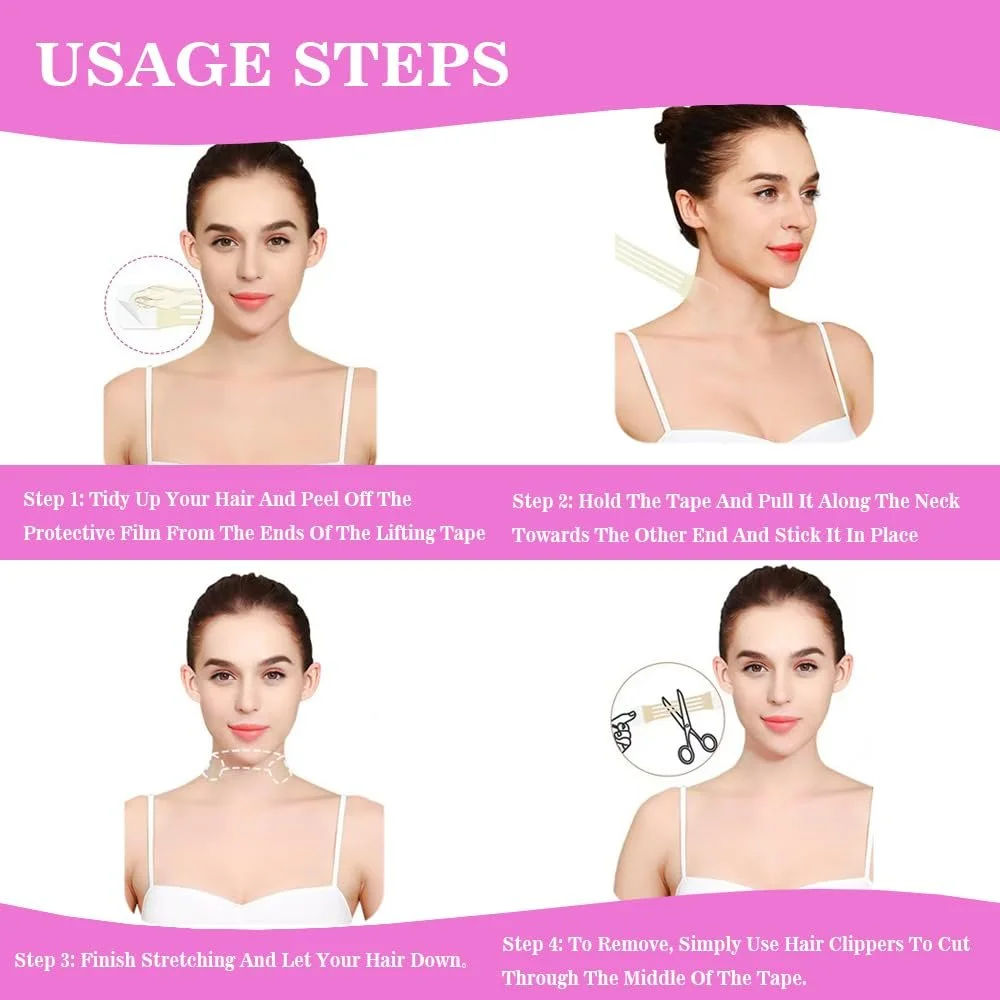 USAGE STEPS

Step 1: Tidy Up Your Hair And Peel Off The Protective Film From The Ends Of The Lifting Tape

Step 2: Hold The Tape And Pull It Along The Neck Towards The Other End And Stick It In Place

Step 3: Finish Stretching And Let Your Hair Down。

Step 4: To Remove, Simply Use Hair Clippers To Cut Through The Middle Of The Tape.