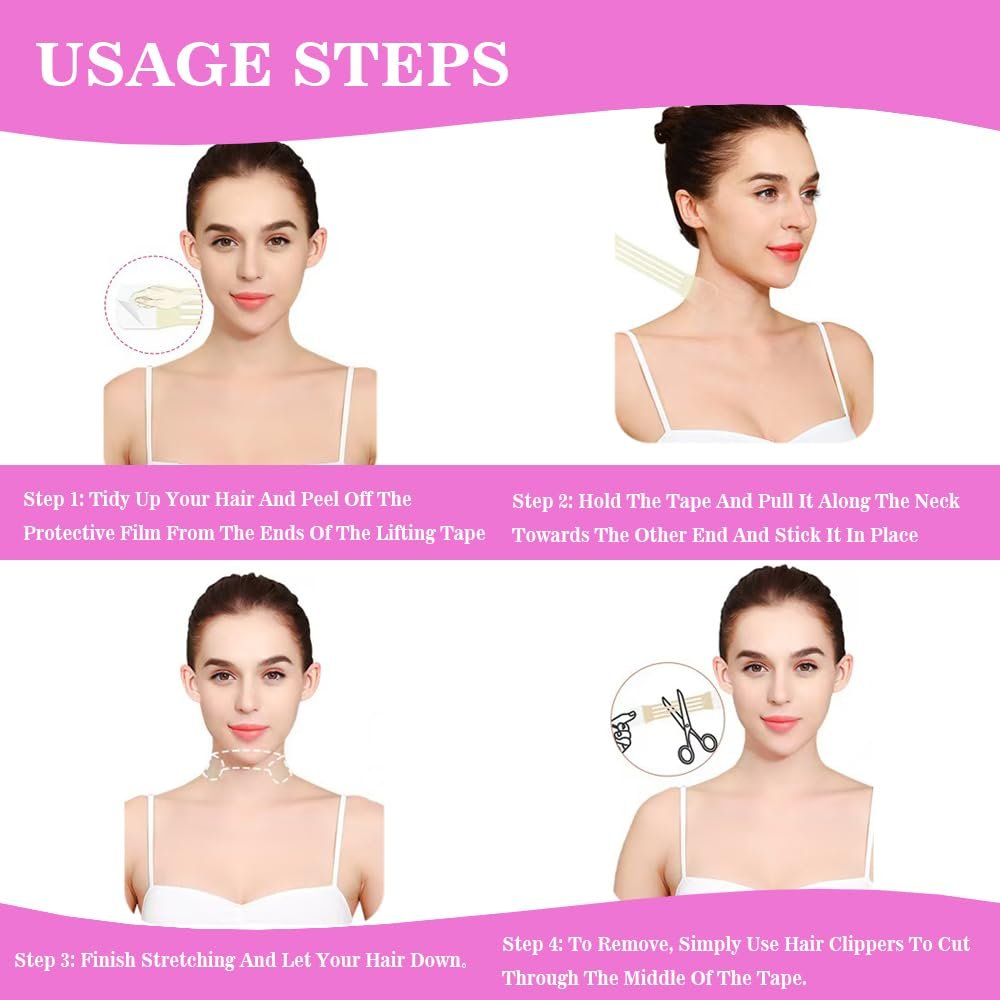 USAGE STEPS

Step 1: Tidy Up Your Hair And Peel Off The Protective Film From The Ends Of The Lifting Tape

Step 2: Hold The Tape And Pull It Along The Neck Towards The Other End And Stick It In Place

Step 3: Finish Stretching And Let Your Hair Down。

Step 4: To Remove, Simply Use Hair Clippers To Cut Through The Middle Of The Tape.