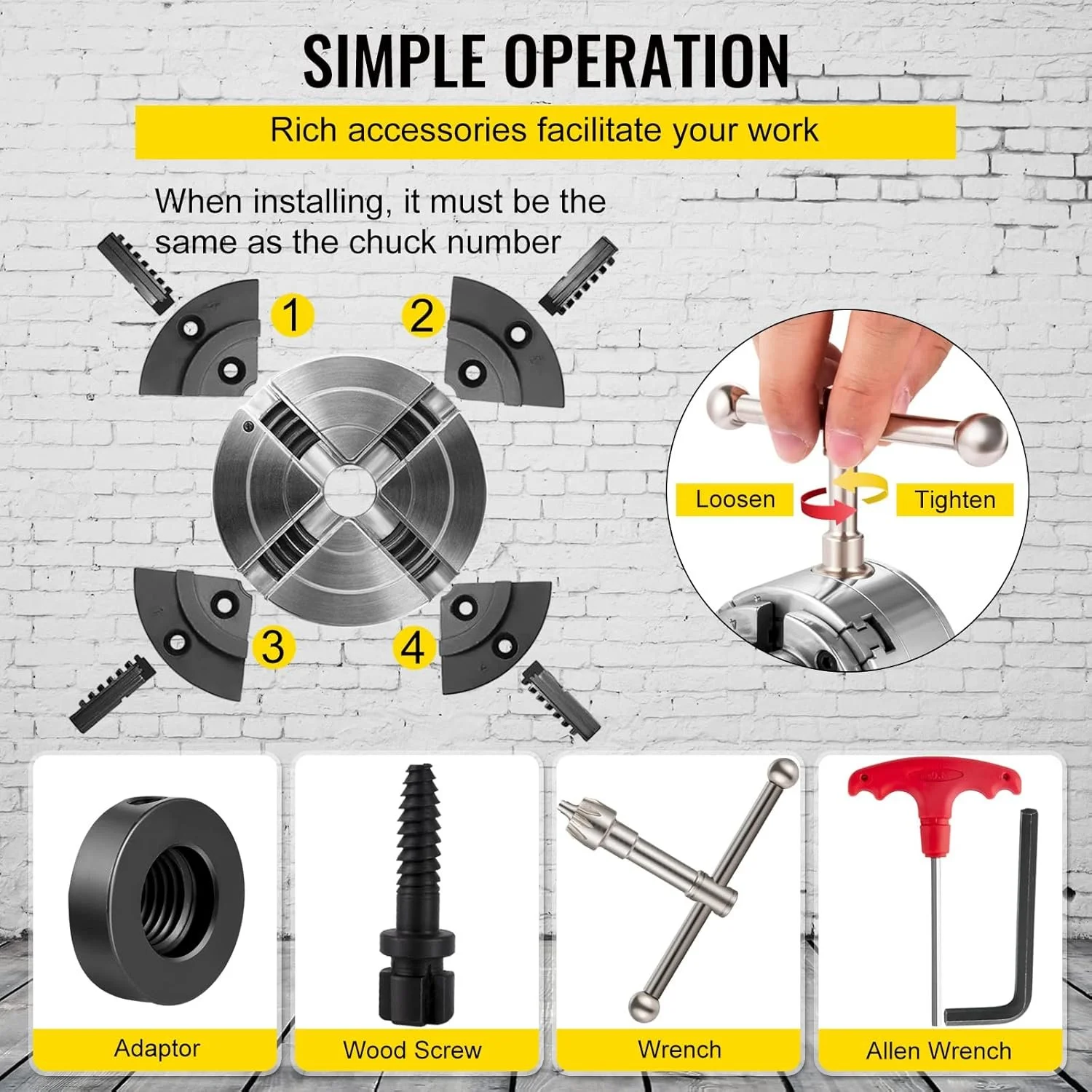 SIMPLE OPERATION

Rich accessories facilitate your work

When installing, it must be the same as the chuck number

1

2

3

4

Loosen

Tighten

Adaptor

Wood Screw

Wrench

Allen Wrench