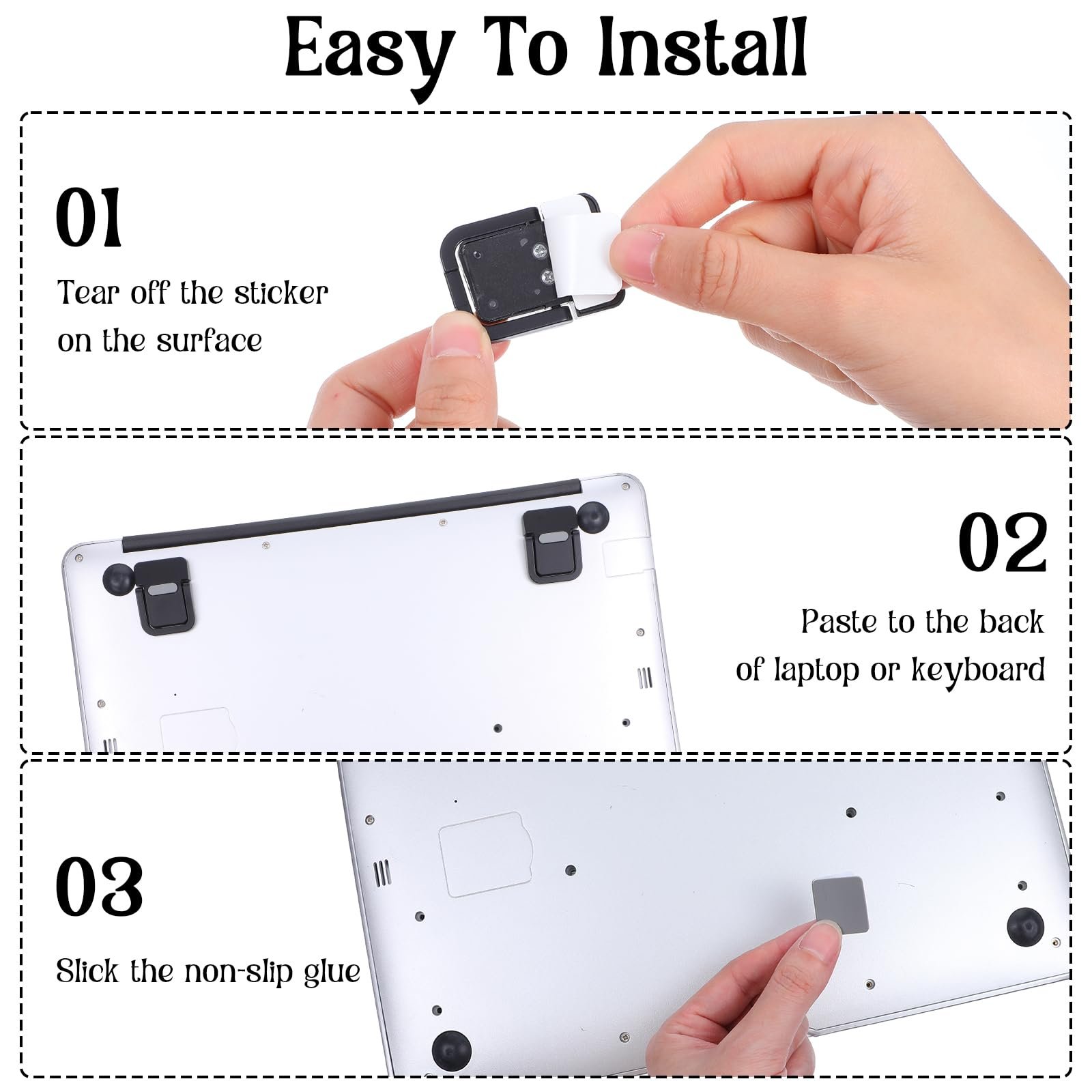 Easy To Install

01

Tear off the sticker on the surface

02

Paste to the back of laptop or keyboard

03

Slick the non-slip glue