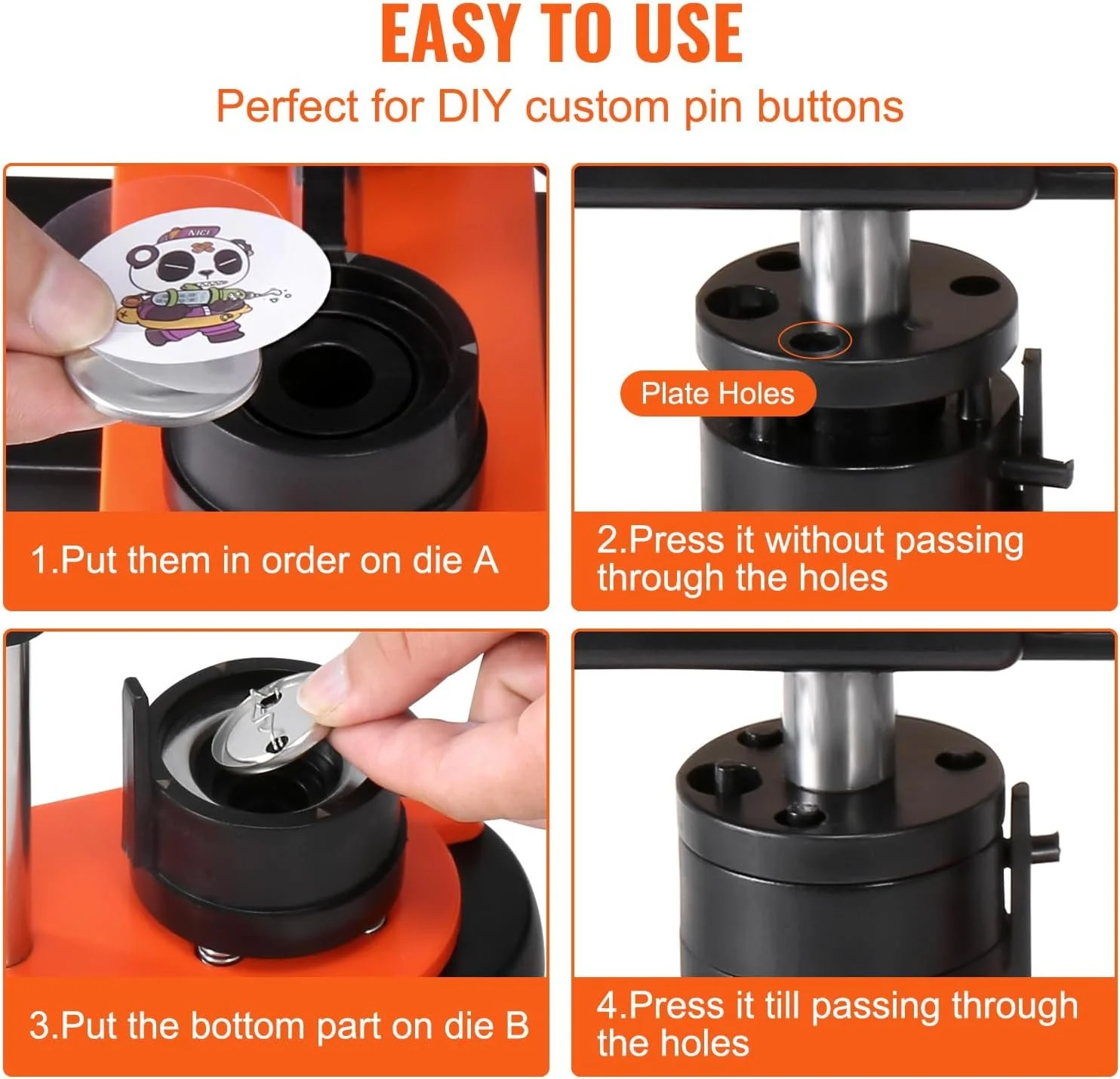 EASY TO USE

Perfect for DIY custom pin buttons

NICE

1.Put them in order on die A

Plate Holes

2.Press it without passing through the holes

3.Put the bottom part on die B

4.Press it till passing through the holes