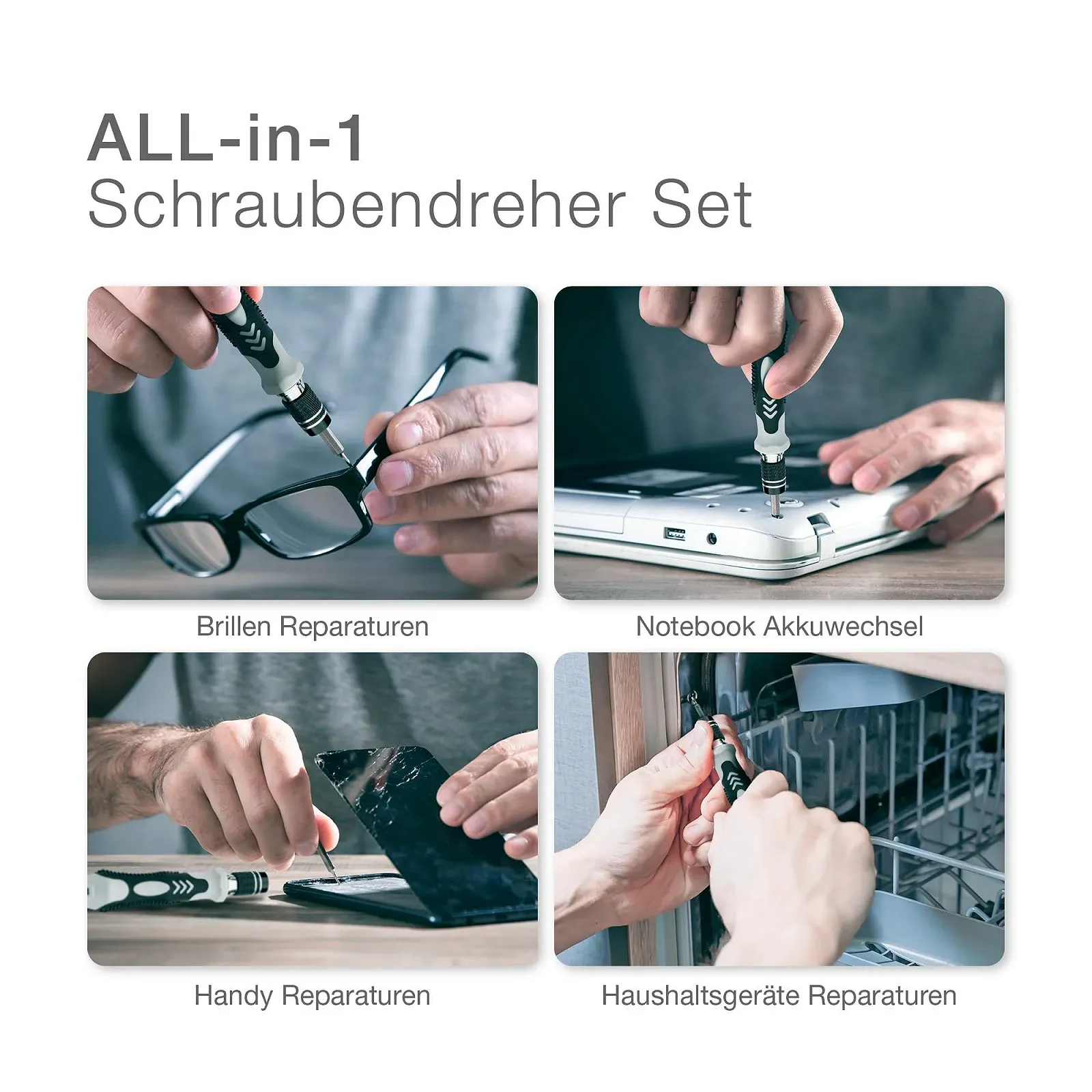 ALL-in-1
Schraubendreher Set

Brillen Reparaturen

Notebook Akkuwechsel

Handy Reparaturen

Haushaltsgeräte Reparaturen