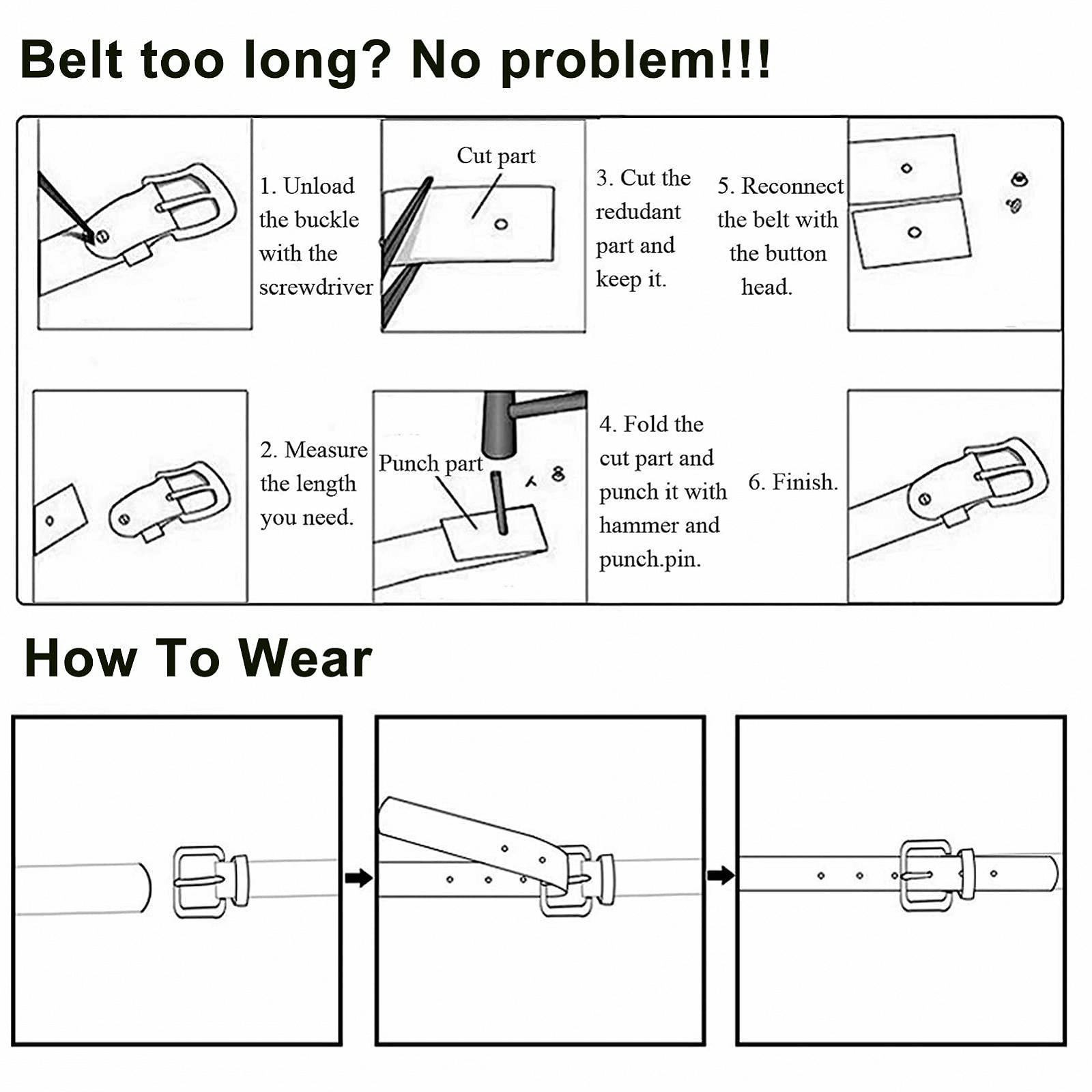 Belt too long? No problem!!!

1. Unload the buckle with the screwdriver

Cut part

3. Cut the redudant part and keep it.

5. Reconnect the belt with the button head.

2. Measure the length you need.

Punch part

4. Fold the cut part and punch it with hammer and punch.pin.

6. Finish.

How To Wear