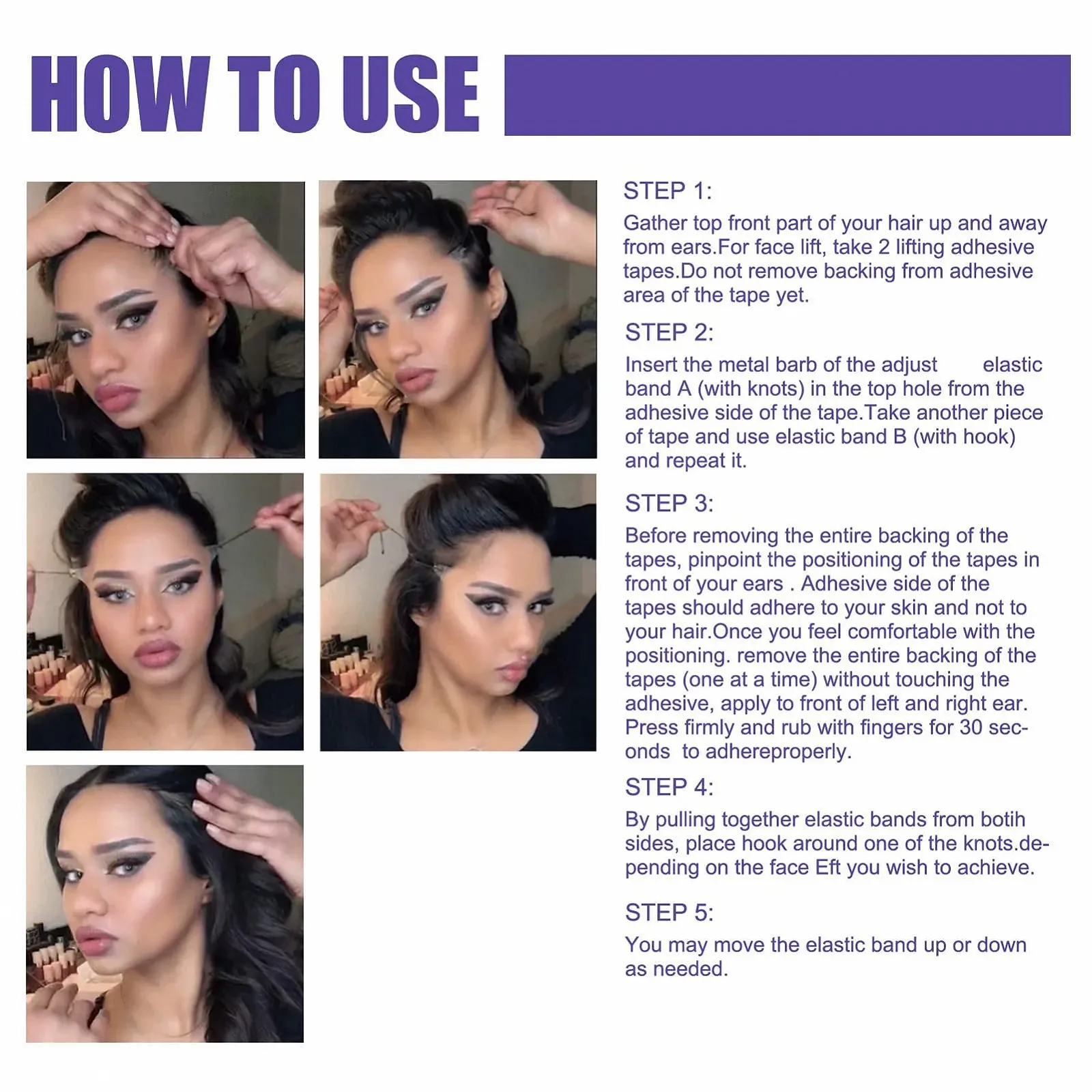 HOW TO USE

STEP 1:

Gather top front part of your hair up and away from ears.For face lift, take 2 lifting adhesive tapes.Do not remove backing from adhesive area of the tape yet.

STEP 2:

Insert the metal barb of the adjust elastic band A (with knots) in the top hole from the adhesive side of the tape.Take another piece of tape and use elastic band B (with hook) and repeat it.

STEP 3:

Before removing the entire backing of the tapes, pinpoint the positioning of the tapes in front of your ears . Adhesive side of the tapes should adhere to your skin and not to your hair.Once you feel comfortable with the positioning. remove the entire backing of the tapes (one at a time) without touching the adhesive, apply to front of left and right ear. Press firmly and rub with fingers for 30 seconds to adhereproperly.

STEP 4:

By pulling together elastic bands from botih sides, place hook around one of the knots.depending on the face Eft you wish to achieve.

STEP 5:

You may move the elastic band up or down as needed.