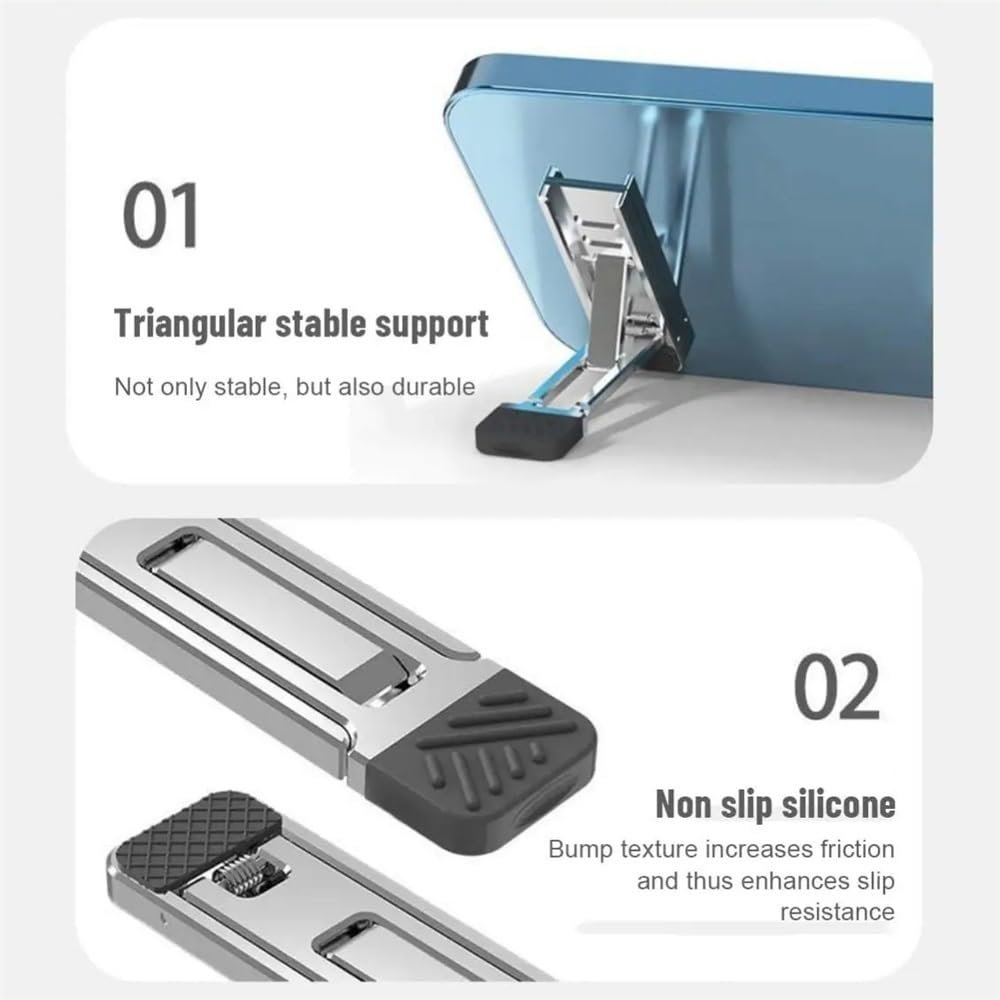 01

Triangular stable support

Not only stable, but also durable

02

Non slip silicone

Bump texture increases friction and thus enhances slip resistance