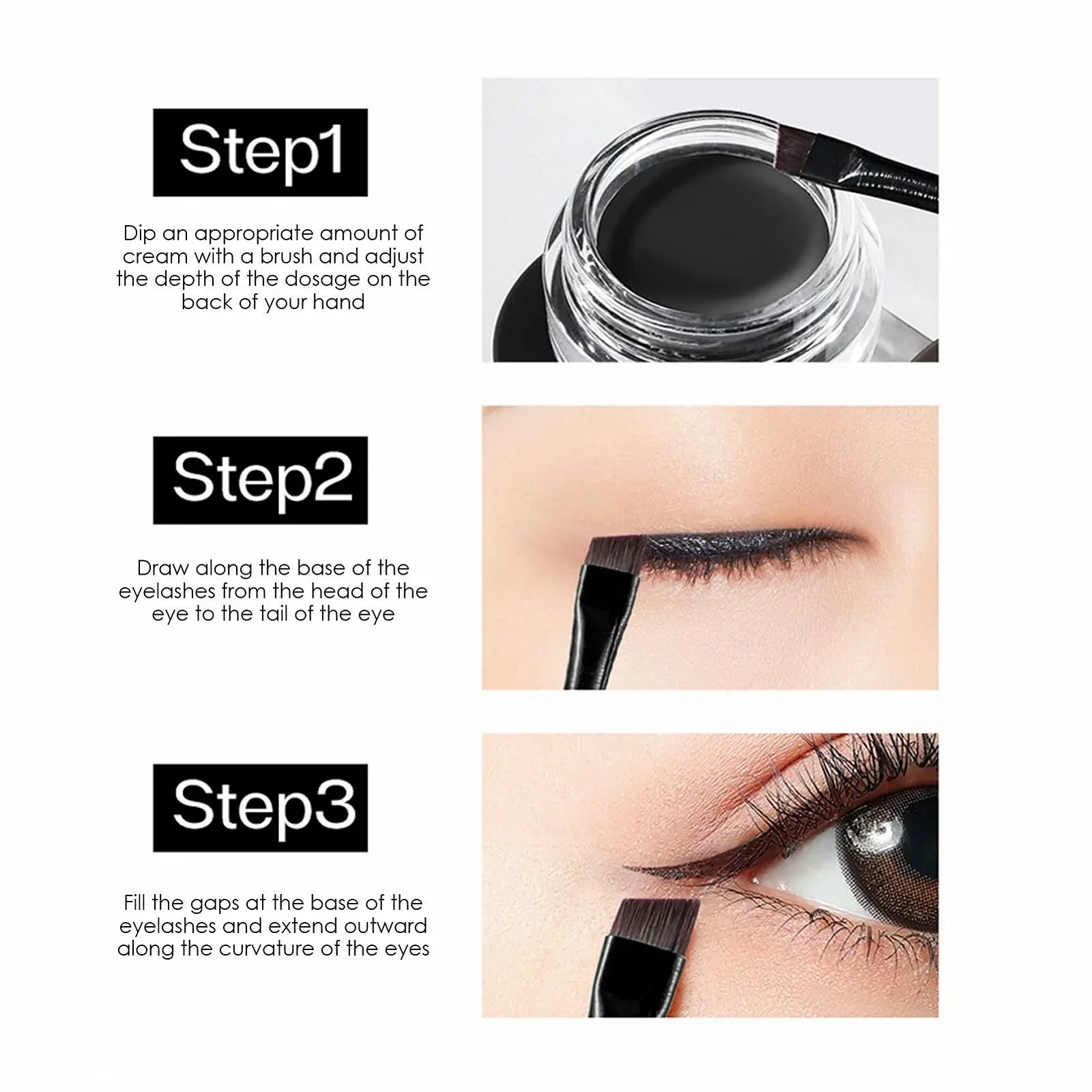 Step1

Dip an appropriate amount of cream with a brush and adjust the depth of the dosage on the back of your hand

Step2

Draw along the base of the eyelashes from the head of the eye to the tail of the eye

Step3

Fill the gaps at the base of the eyelashes and extend outward along the curvature of the eyes