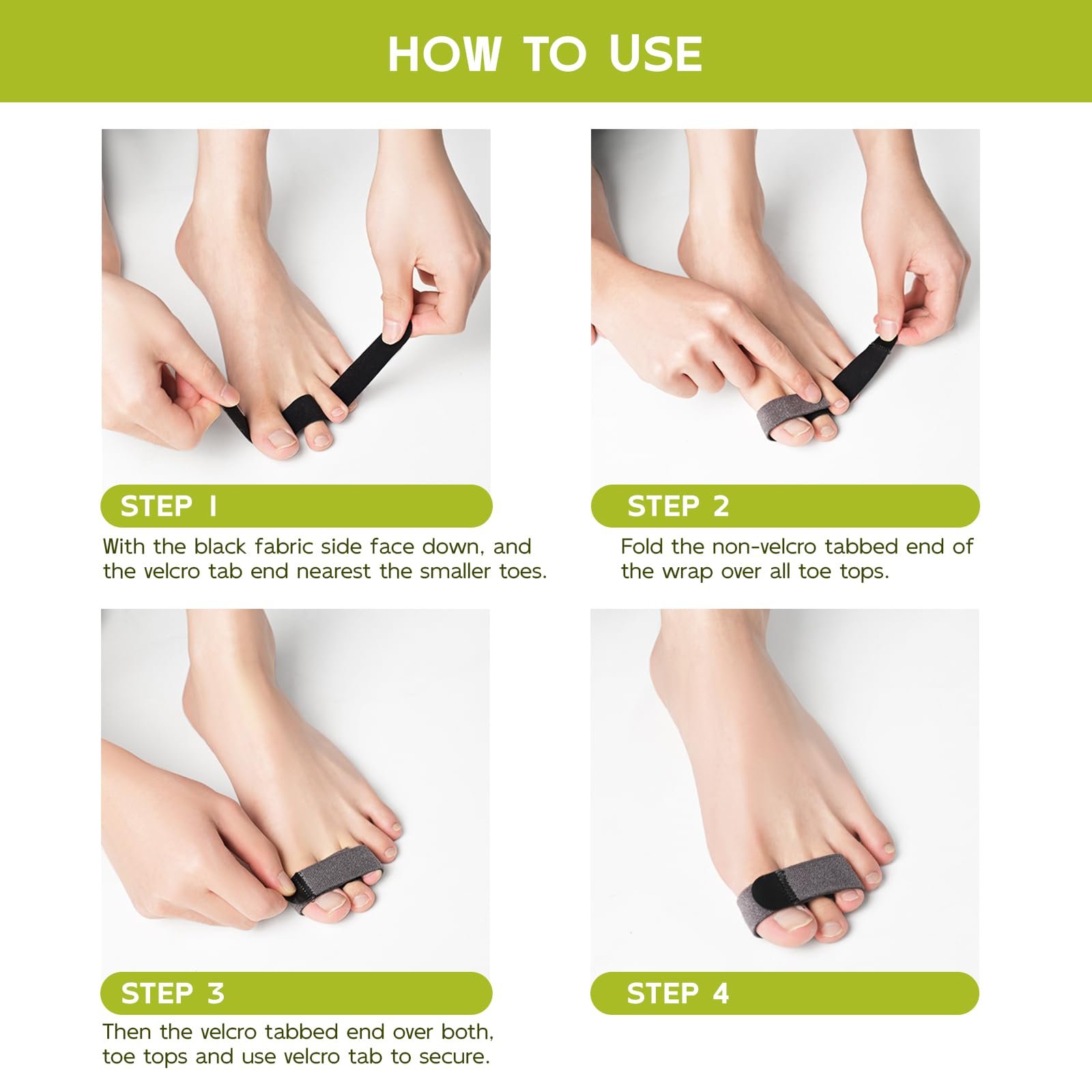 HOW TO USE

STEP 1

With the black fabric side face down, and the velcro tab end nearest the smaller toes.

STEP 2

Fold the non-velcro tabbed end of the wrap over all toe tops.

STEP 3

Then the velcro tabbed end over both, toe tops and use velcro tab to secure.

STEP 4