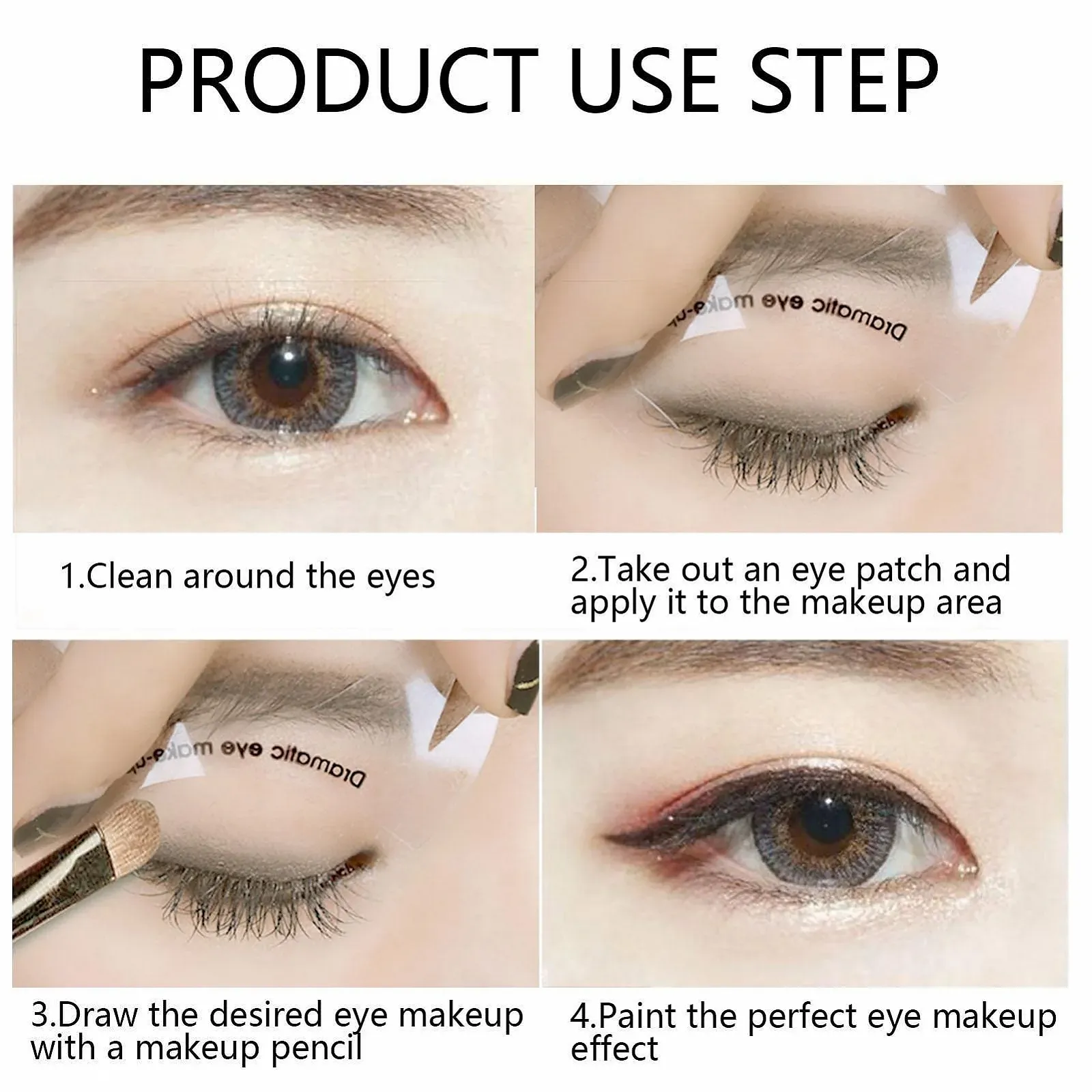 PRODUCT USE STEP

Dramatic eye make-up

1.Clean around the eyes

2.Take out an eye patch and apply it to the makeup area

Dramatic eye make-up

3.Draw the desired eye makeup with a makeup pencil

4.Paint the perfect eye makeup effect