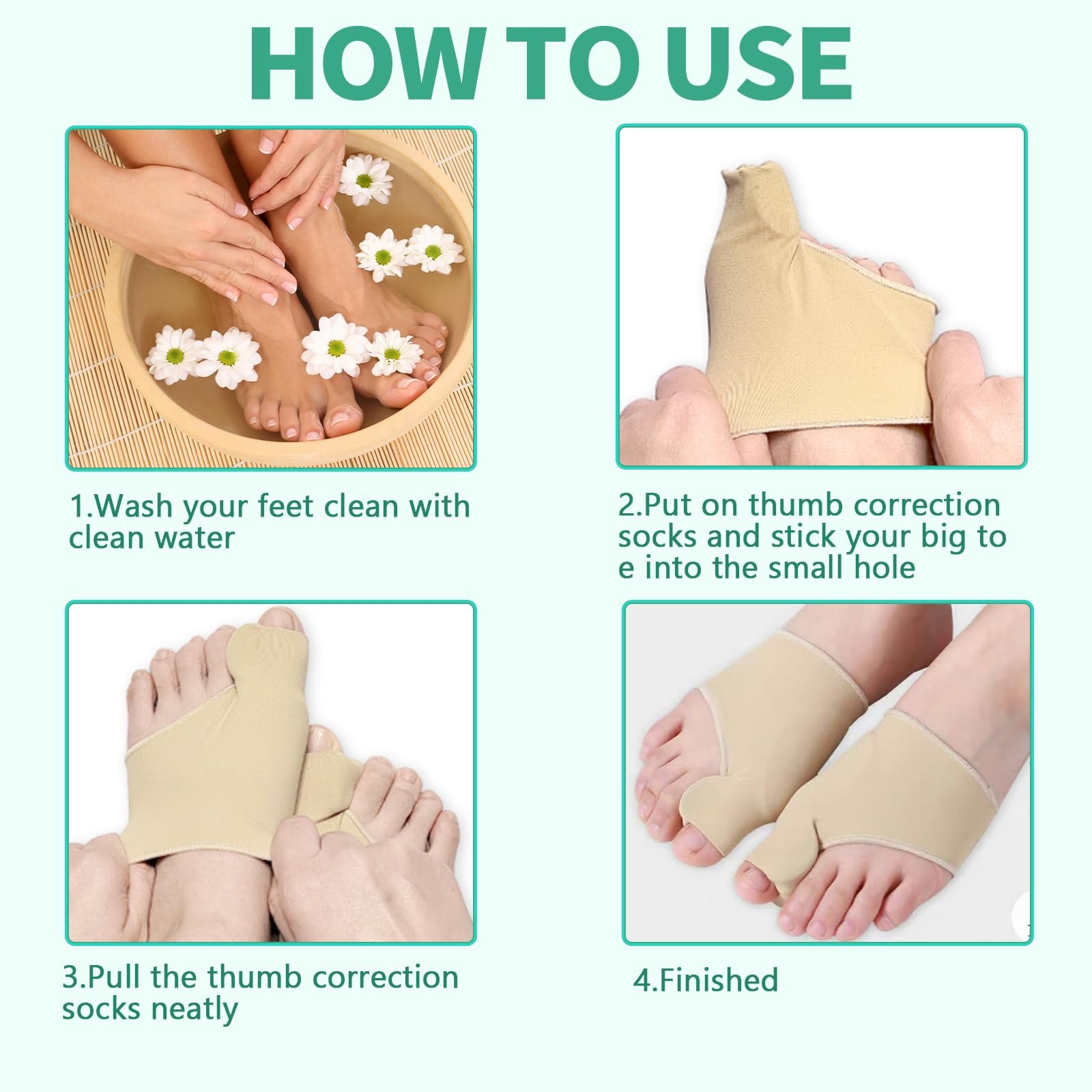 HOW TO USE

1.Wash your feet clean with clean water

2.Put on thumb correction socks and stick your big to e into the small hole

3.Pull the thumb correction socks neatly

4.Finished