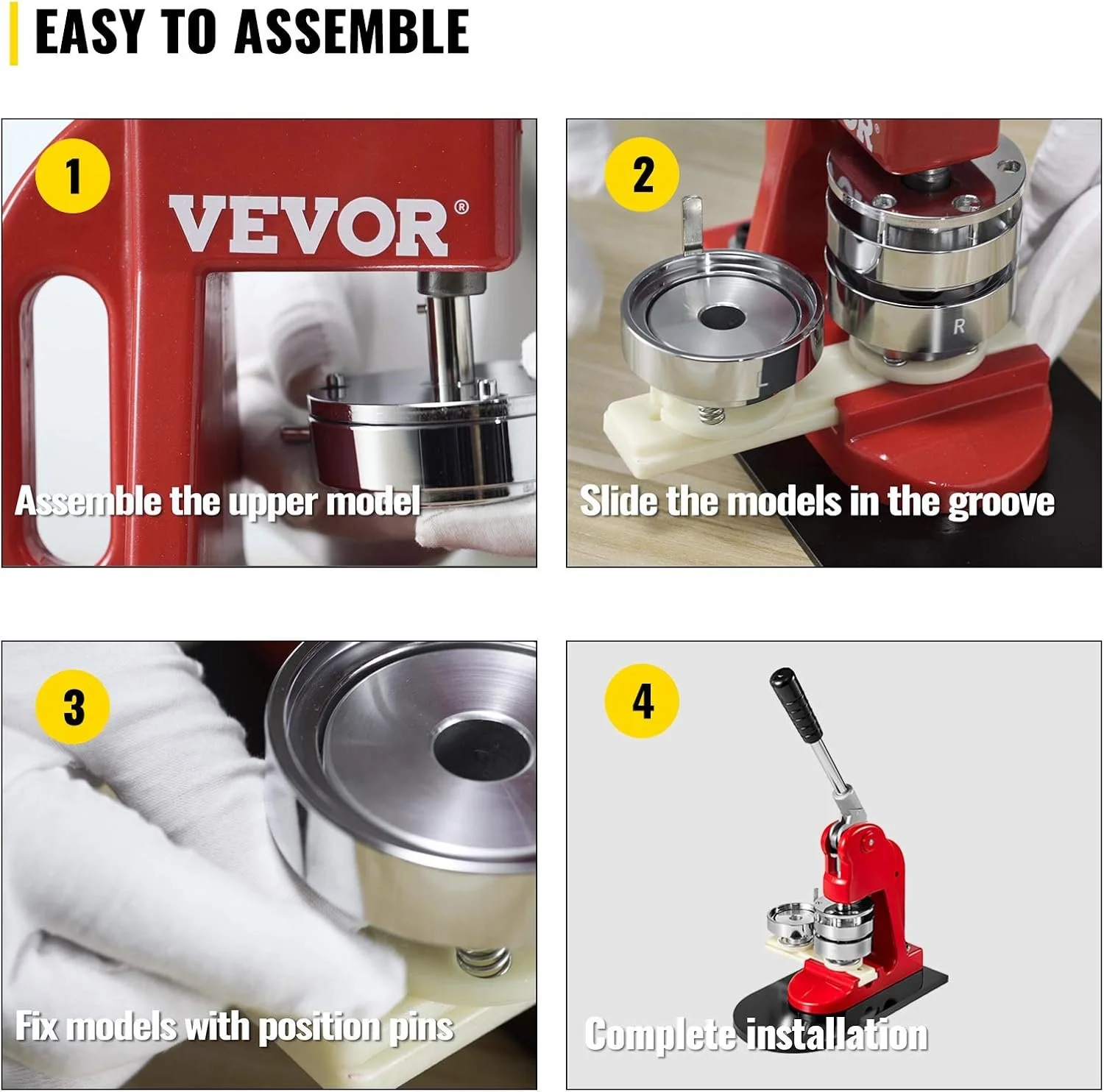 EASY TO ASSEMBLE

1
VEVOR®
Assemble the upper model

2
R
Slide the models in the groove

3
Fix models with position pins

4
Complete installation