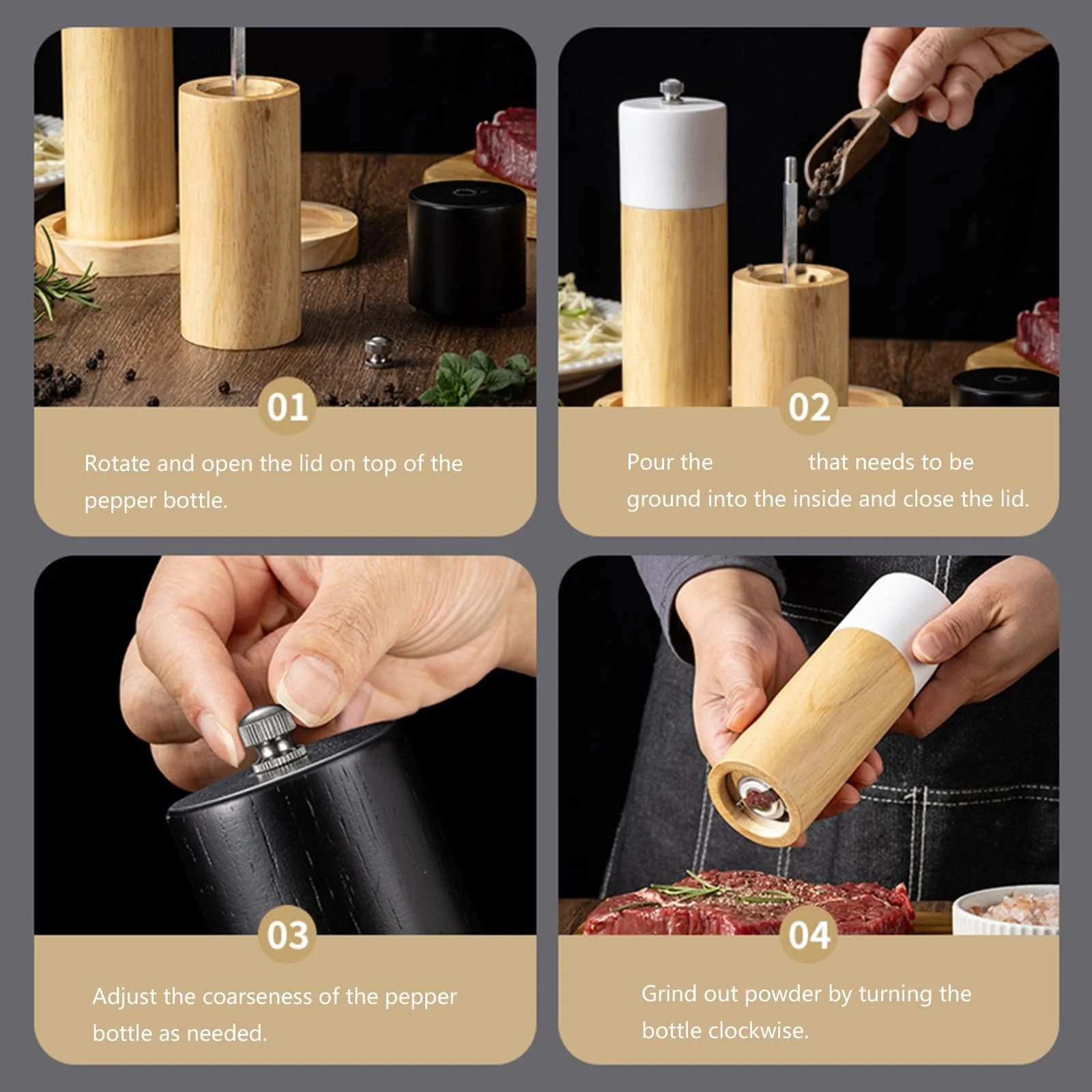 01

Rotate and open the lid on top of the pepper bottle.

02

Pour the that needs to be ground into the inside and close the lid.

03

Adjust the coarseness of the pepper bottle as needed.

04

Grind out powder by turning the bottle clockwise.