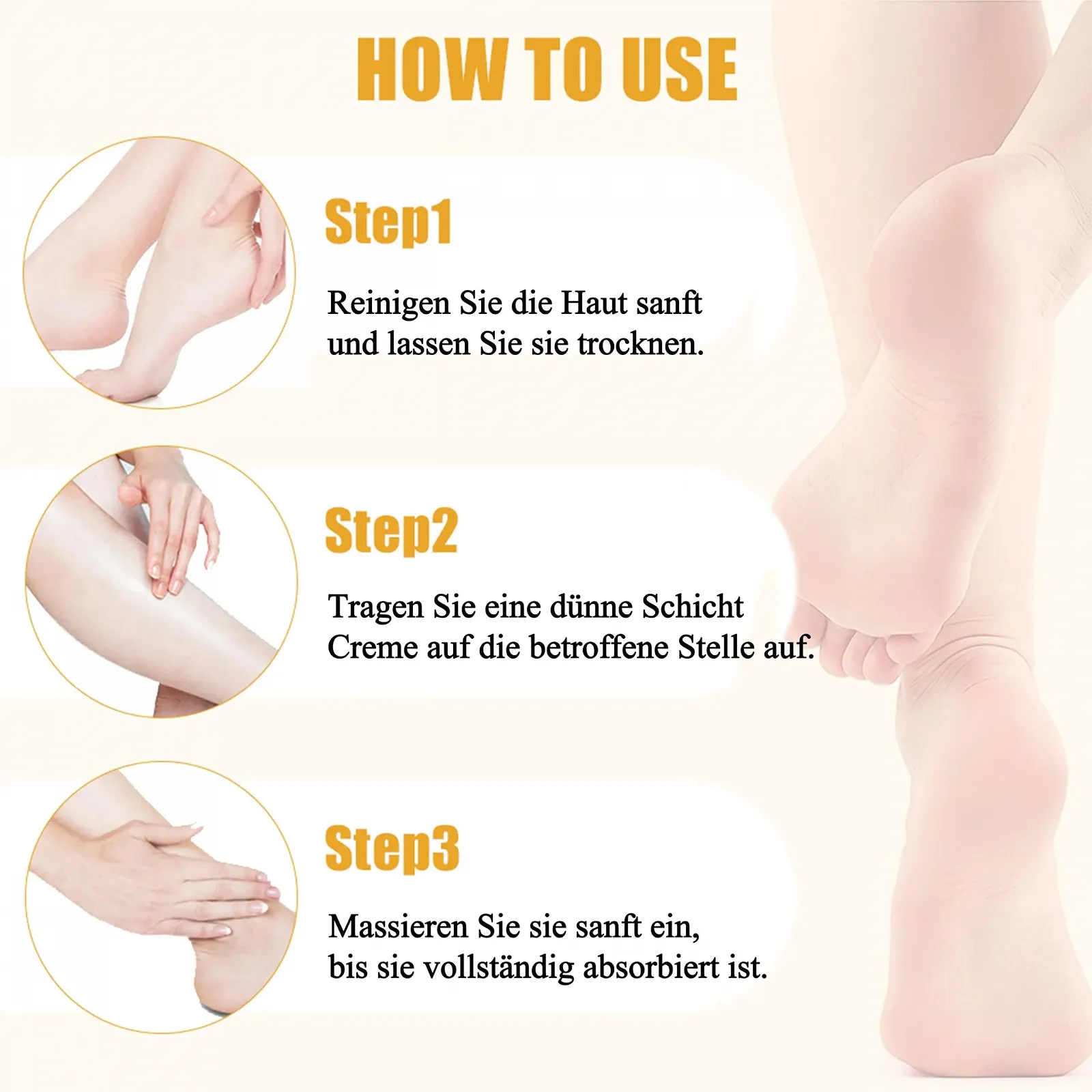 HOW TO USE

Step1

Reinigen Sie die Haut sanft und lassen Sie sie trocknen.

Step2

Tragen Sie eine dünne Schicht Creme auf die betroffene Stelle auf.

Step3

Massieren Sie sie sanft ein, bis sie vollständig absorbiert ist.