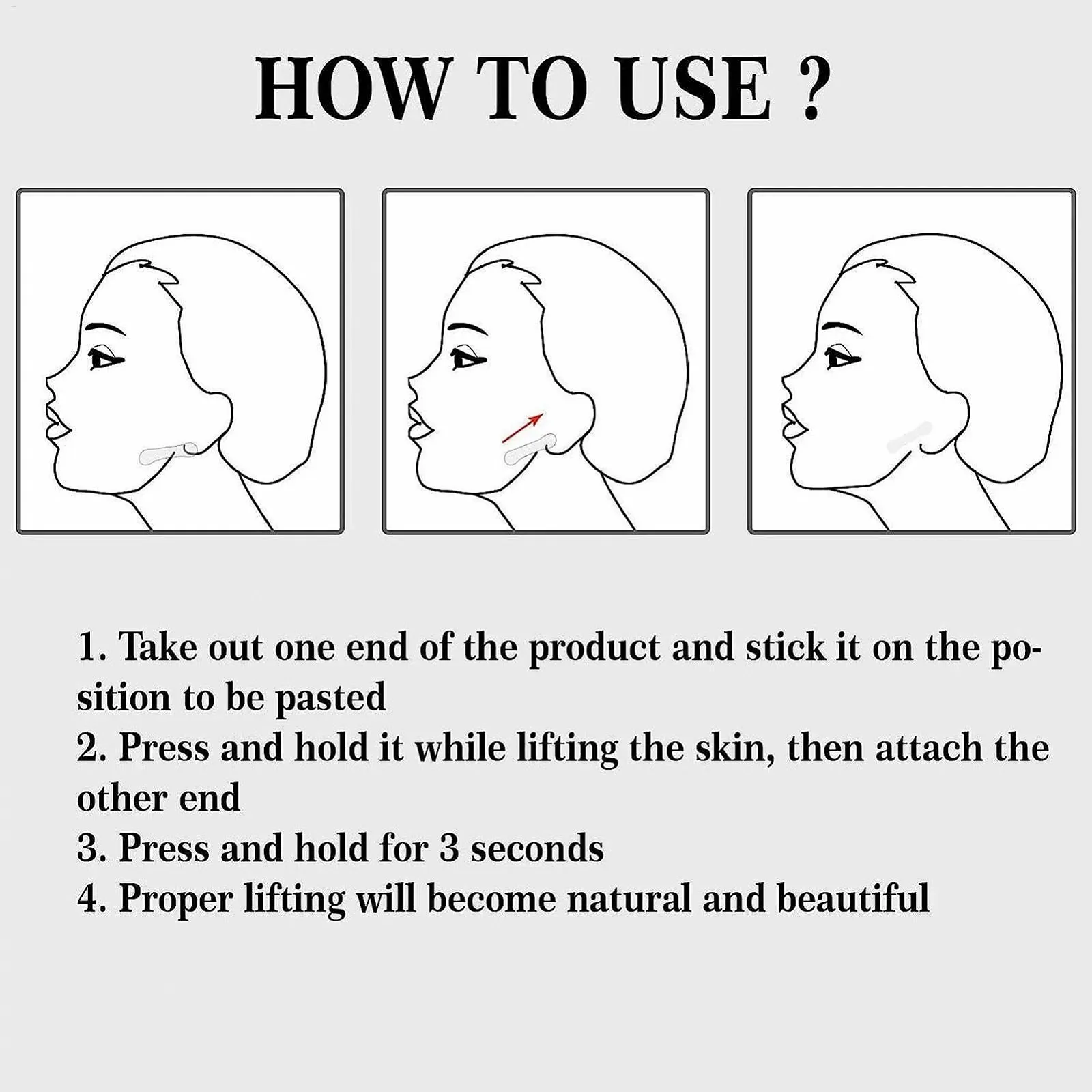 HOW TO USE ?

1. Take out one end of the product and stick it on the position to be pasted
2. Press and hold it while lifting the skin, then attach the other end
3. Press and hold for 3 seconds
4. Proper lifting will become natural and beautiful