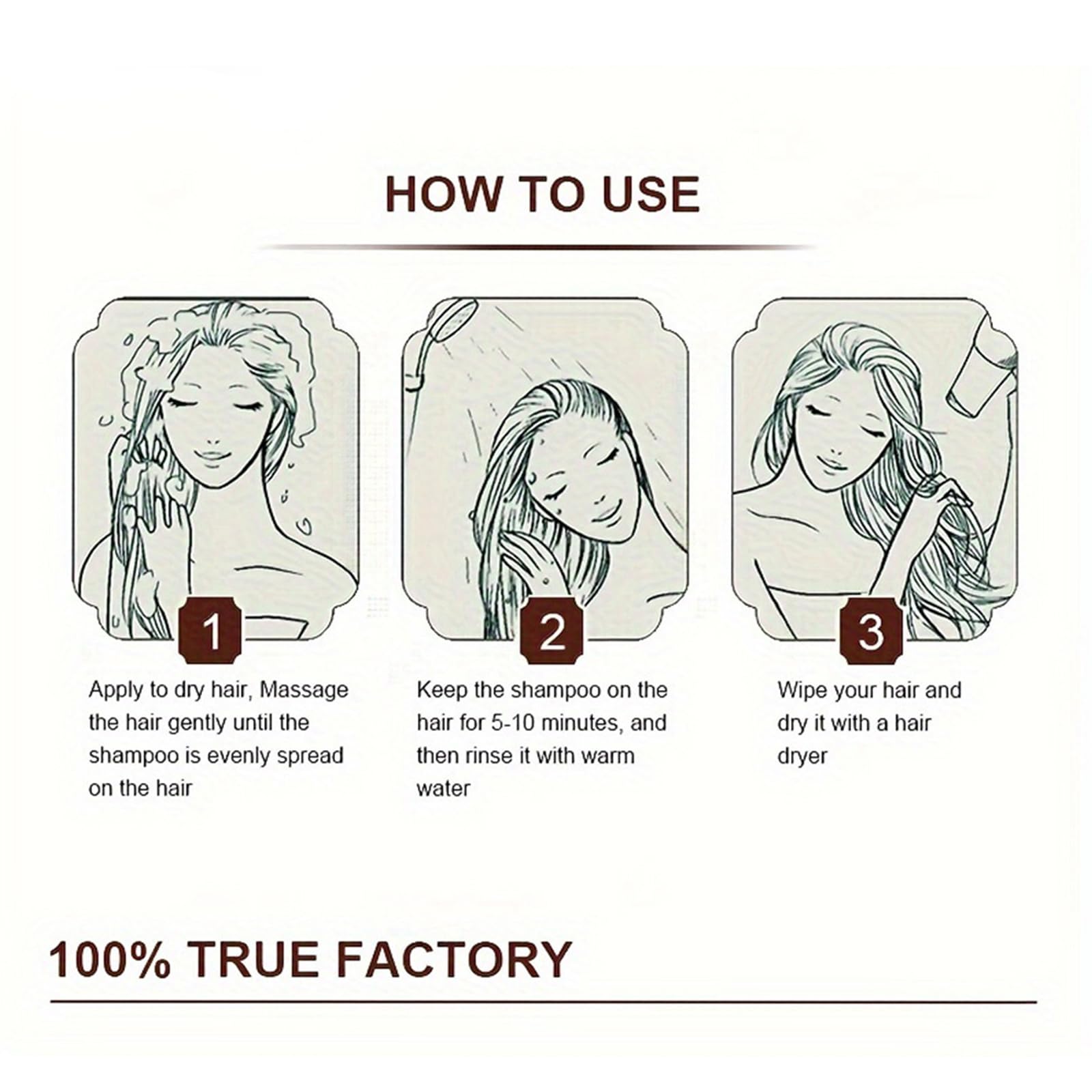 HOW TO USE

1

Apply to dry hair, Massage the hair gently until the shampoo is evenly spread on the hair

2

Keep the shampoo on the hair for 5-10 minutes, and then rinse it with warm water

3

Wipe your hair and dry it with a hair dryer

100% TRUE FACTORY