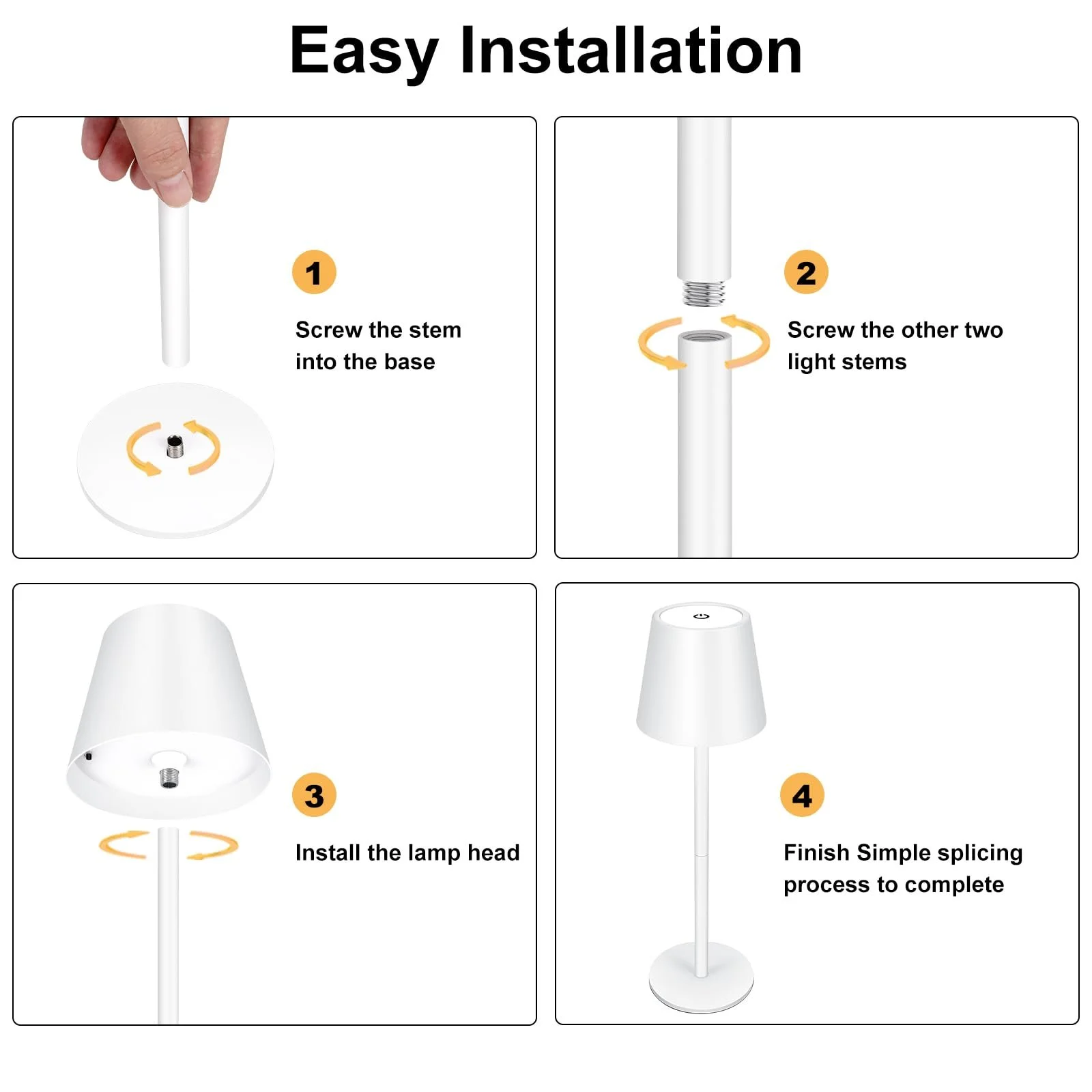 Easy Installation

1

Screw the stem into the base

2

Screw the other two light stems

3

Install the lamp head

4

Finish Simple splicing process to complete