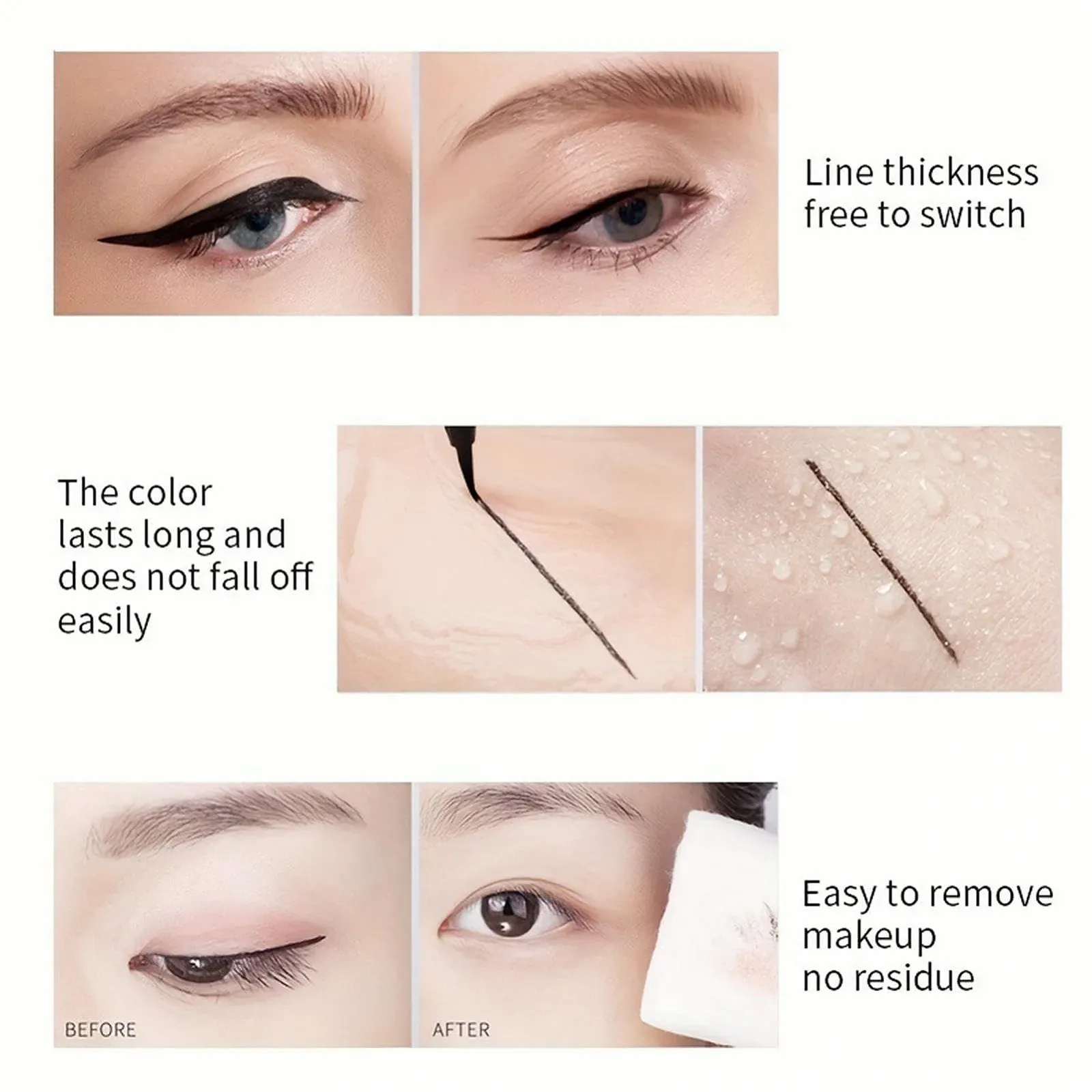 Line thickness
free to switch

The color
lasts long and
does not fall off
easily

BEFORE

AFTER

Easy to remove
makeup
no residue