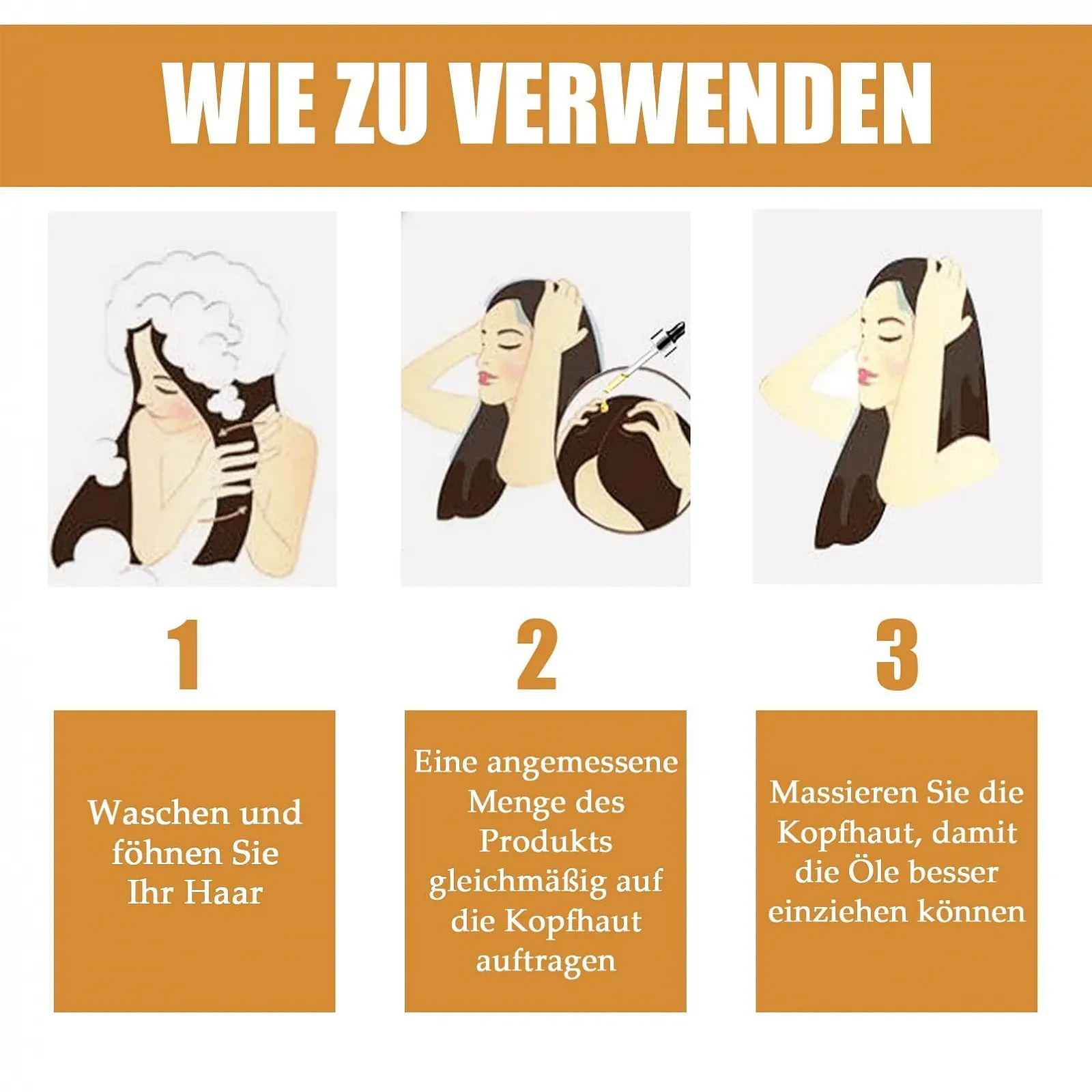 WIE ZU VERWENDEN

1

Waschen und föhnen Sie Ihr Haar

2

Eine angemessene Menge des Produkts gleichmäßig auf die Kopfhaut auftragen

3

Massieren Sie die Kopfhaut, damit die Öle besser einziehen können