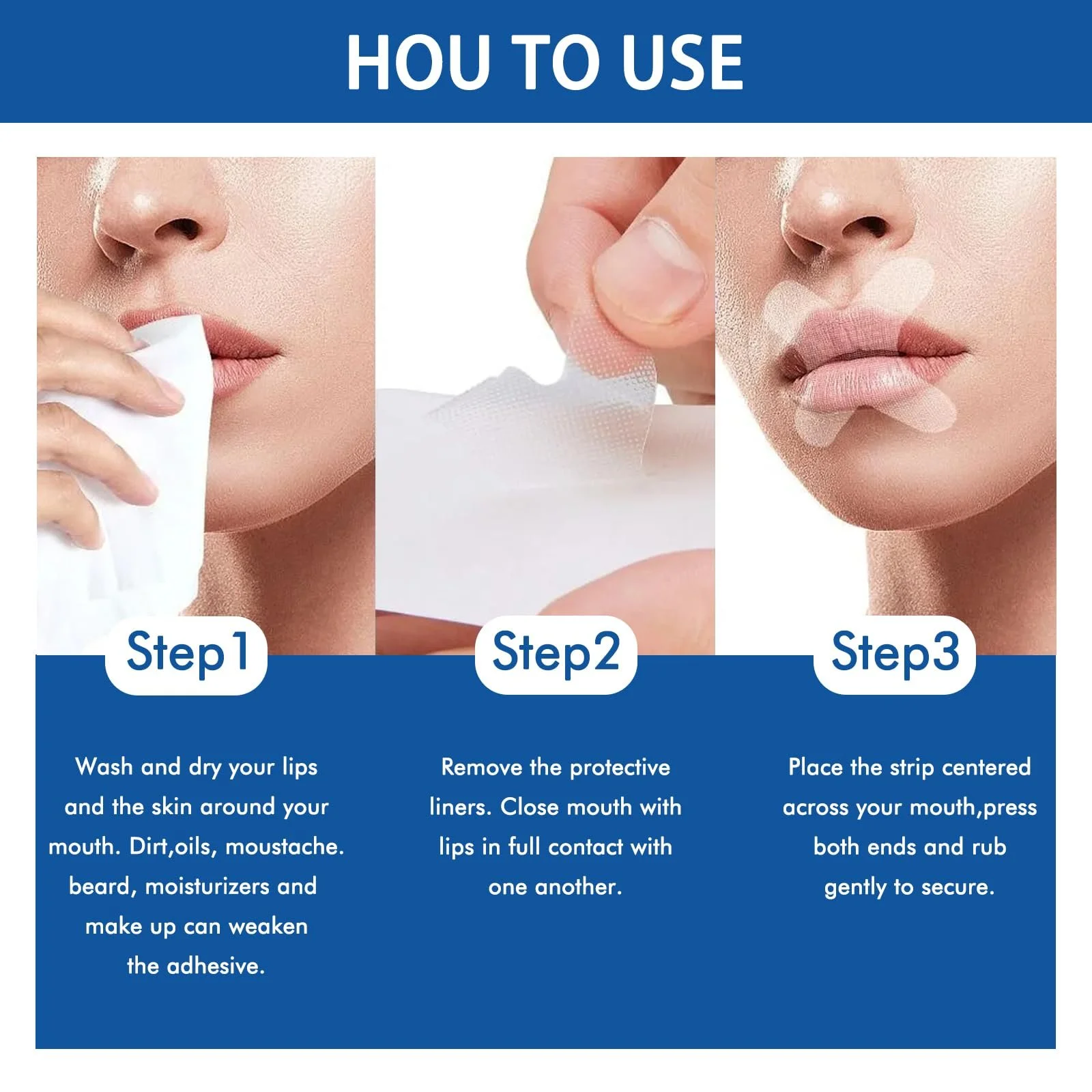 HOU TO USE

Step1

Wash and dry your lips and the skin around your mouth. Dirt,oils, moustache. beard, moisturizers and make up can weaken the adhesive.

Step2

Remove the protective liners. Close mouth with lips in full contact with one another.

Step3

Place the strip centered across your mouth,press both ends and rub gently to secure.