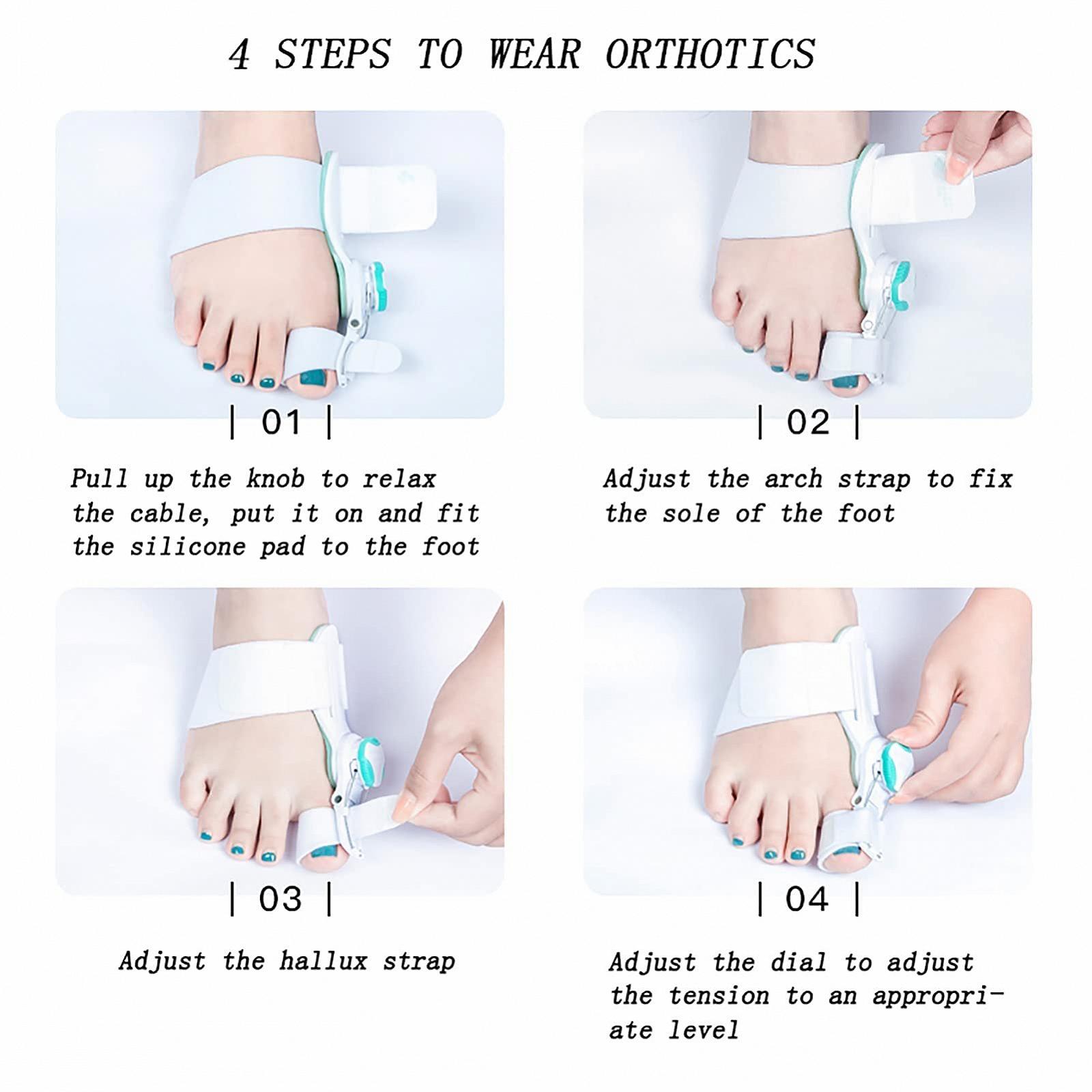 4 STEPS TO WEAR ORTHOTICS

| 01 |

Pull up the knob to relax the cable, put it on and fit the silicone pad to the foot

| 02 |

Adjust the arch strap to fix the sole of the foot

| 03 |

Adjust the hallux strap

| 04 |

Adjust the dial to adjust the tension to an appropriate level