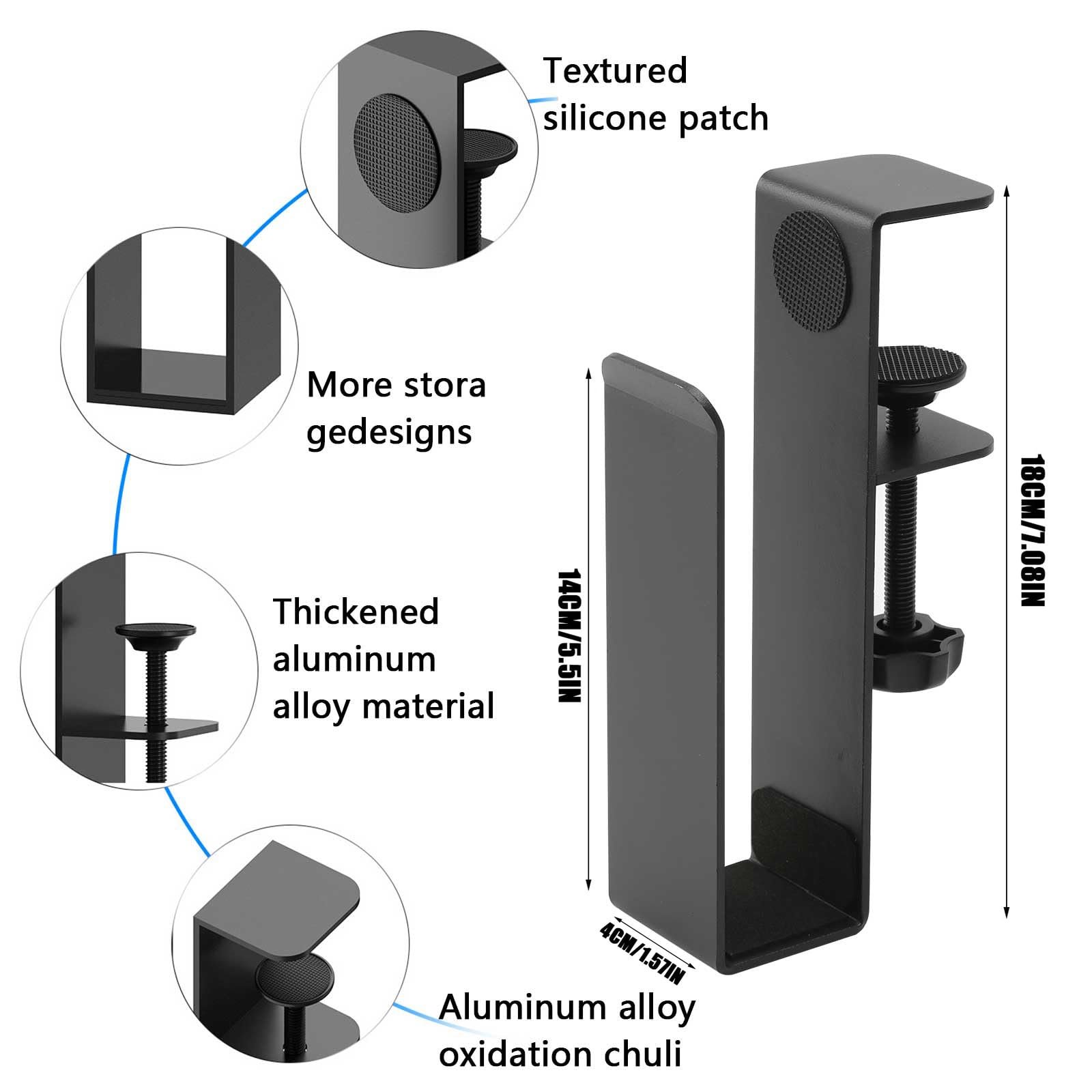 Textured silicone patch

More stora gedesigns

Thickened aluminum alloy material

Aluminum alloy oxidation chuli

14CM/5.5IN

18CM/7.08IN

4CM/1.57IN