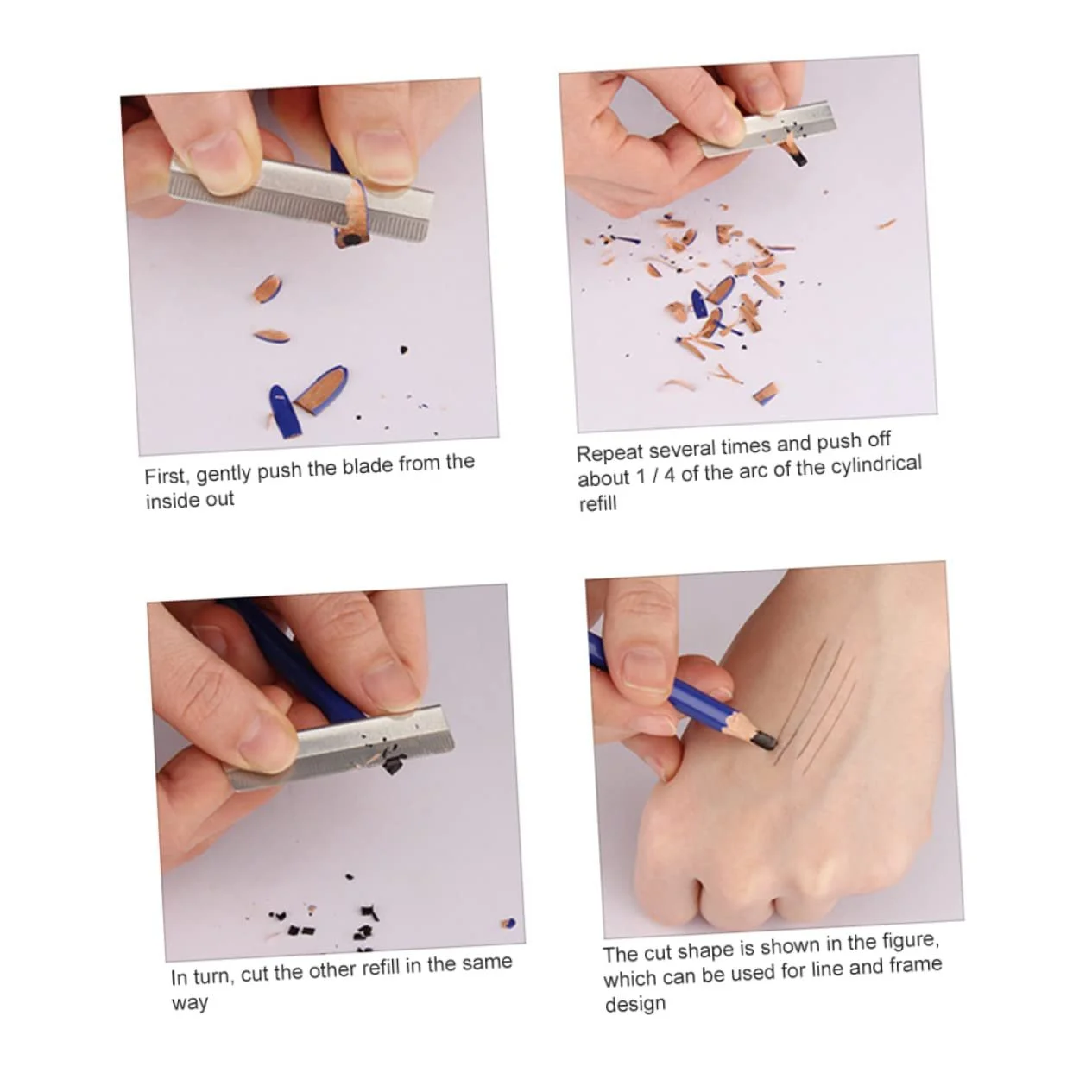 First, gently push the blade from the inside out

Repeat several times and push off about 1 / 4 of the arc of the cylindrical refill

In turn, cut the other refill in the same way

The cut shape is shown in the figure, which can be used for line and frame design