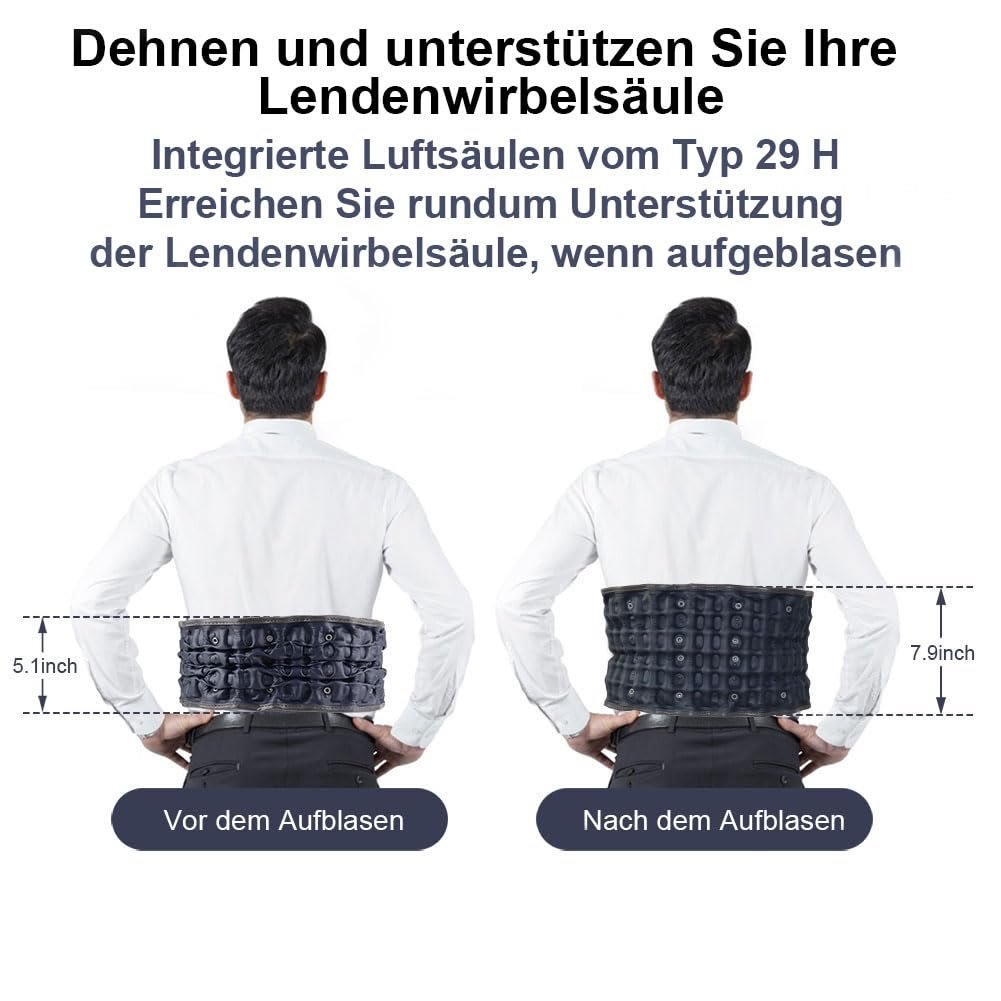 Dehnen und unterstützen Sie Ihre Lendenwirbelsäule

Integrierte Luftsäulen vom Typ 29 H Erreichen Sie rundum Unterstützung der Lendenwirbelsäule, wenn aufgeblasen

5.1inch

7.9inch

Vor dem Aufblasen

Nach dem Aufblasen