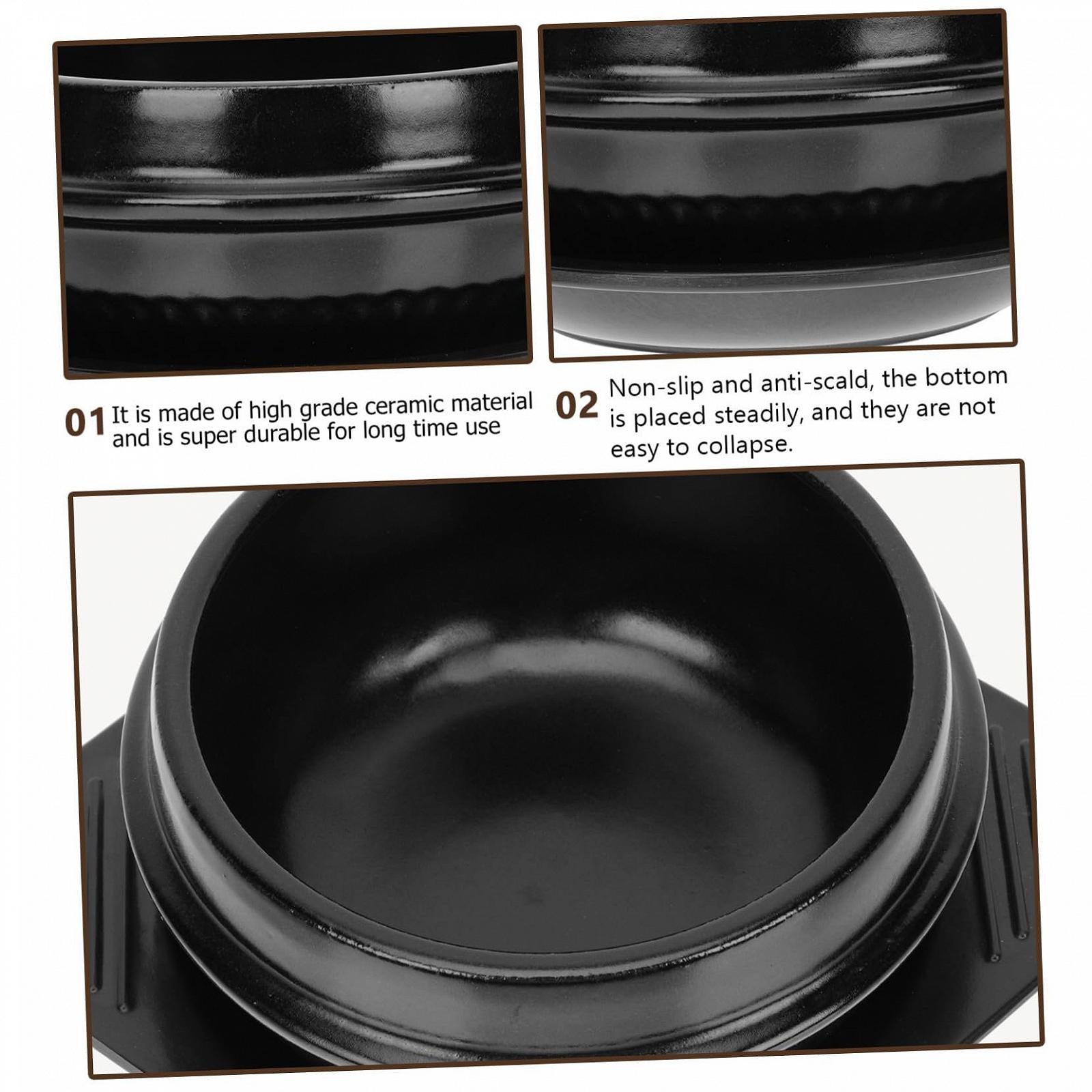 01 It is made of high grade ceramic material and is super durable for long time use

02 Non-slip and anti-scald, the bottom is placed steadily, and they are not easy to collapse.