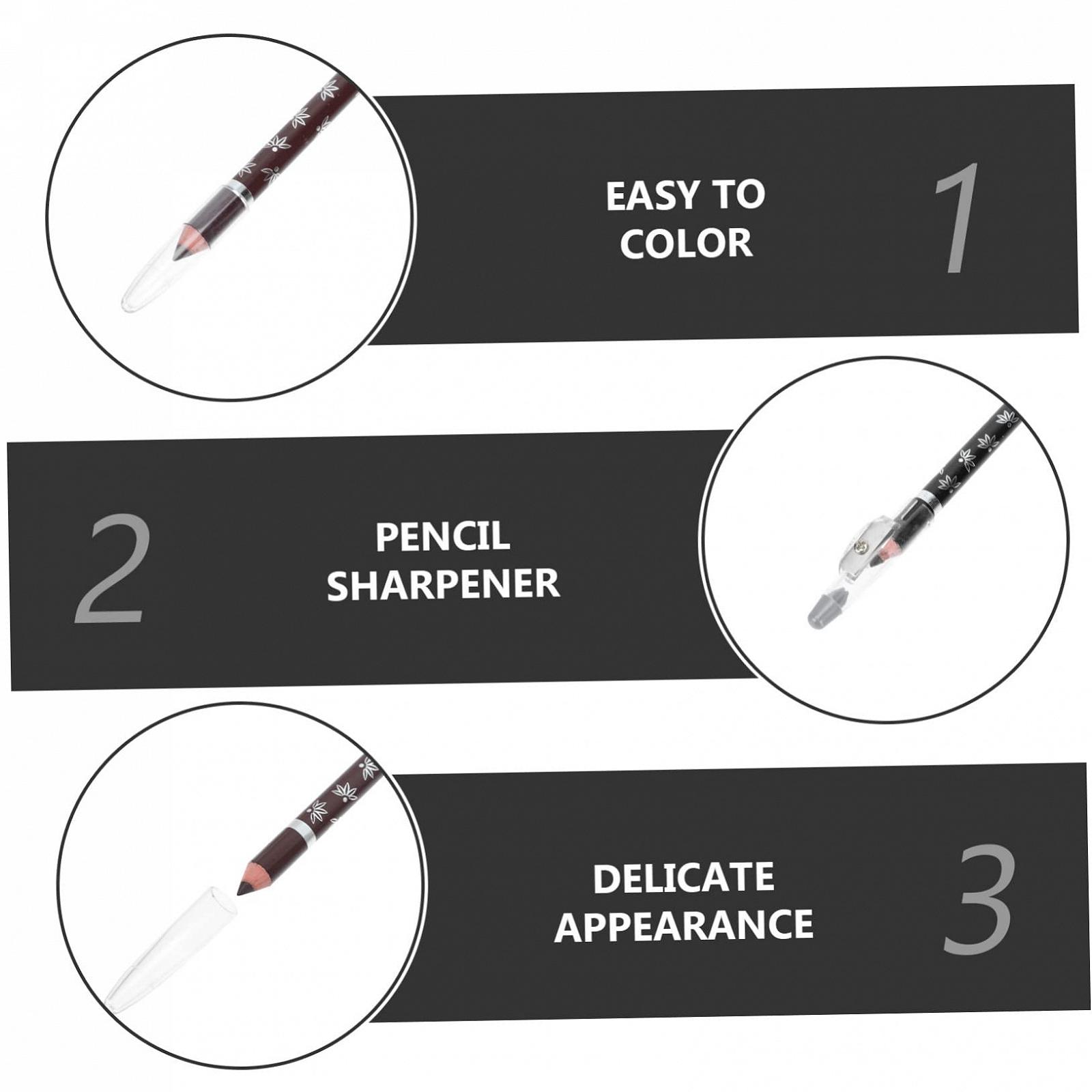 EASY TO COLOR

1

2

PENCIL SHARPENER

DELICATE APPEARANCE

3