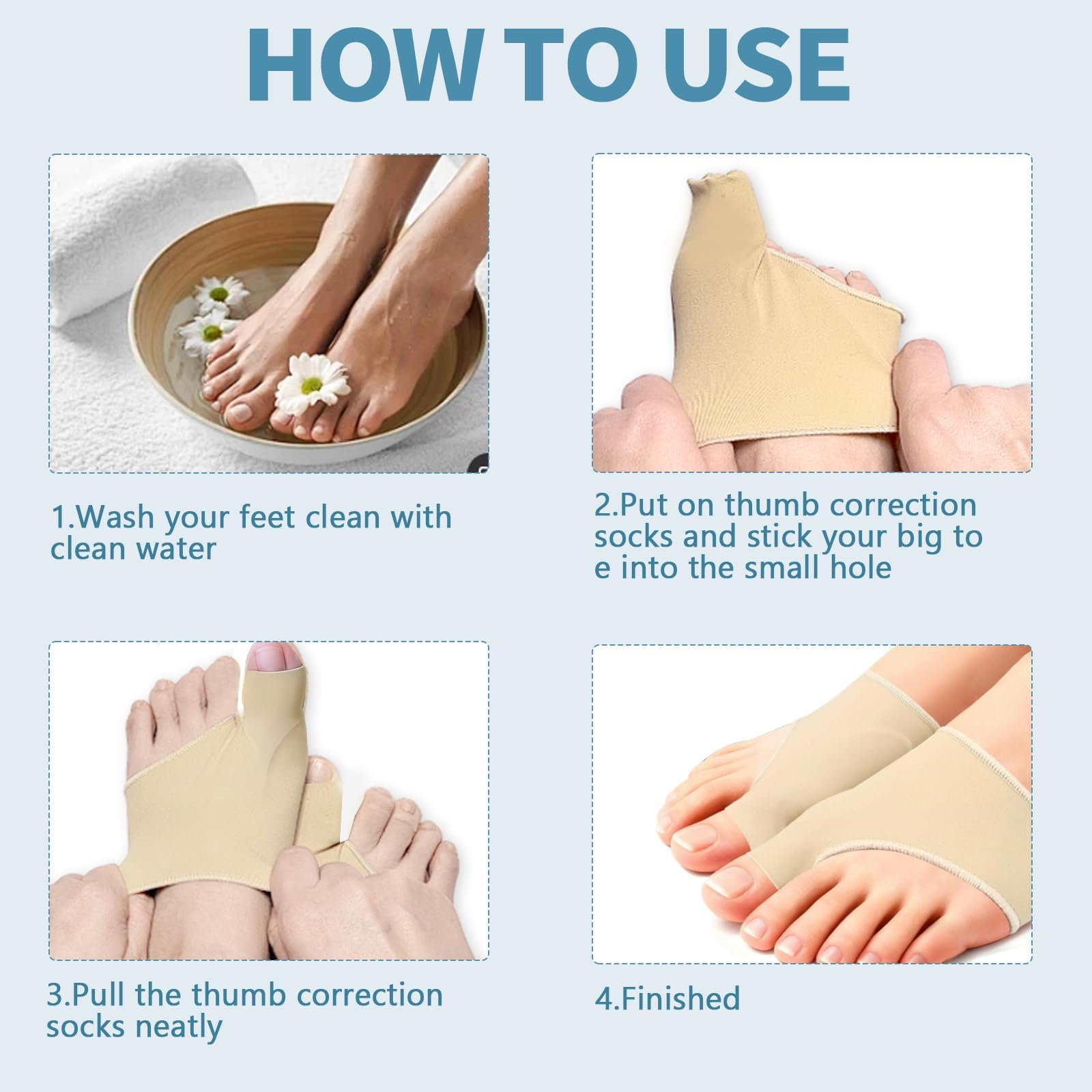 HOW TO USE

1.Wash your feet clean with clean water

2.Put on thumb correction socks and stick your big to e into the small hole

3.Pull the thumb correction socks neatly

4.Finished