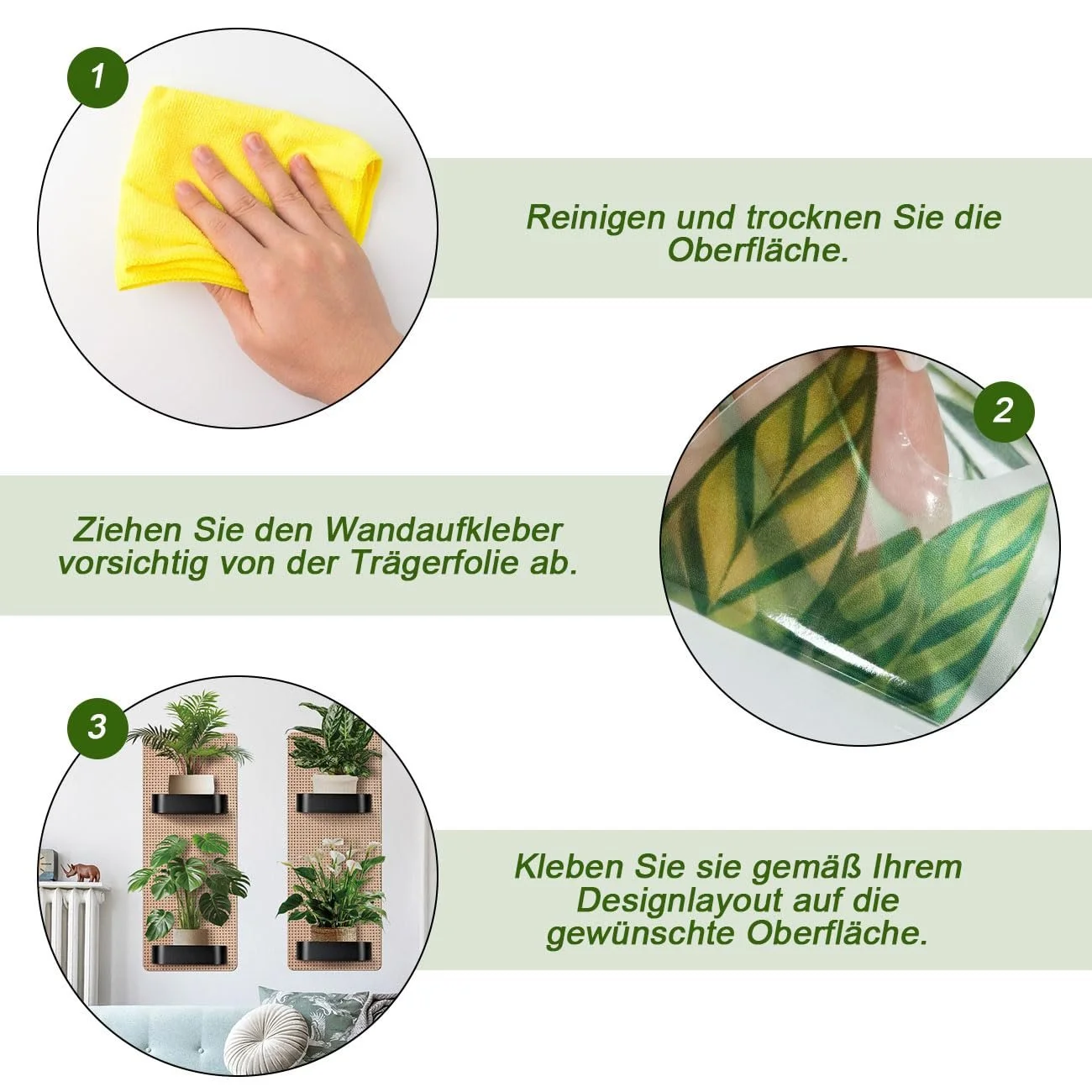 1

Reinigen und trocknen Sie die Oberfläche.

2

Ziehen Sie den Wandaufkleber vorsichtig von der Trägerfolie ab.

3

Kleben Sie sie gemäß Ihrem Designlayout auf die gewünschte Oberfläche.