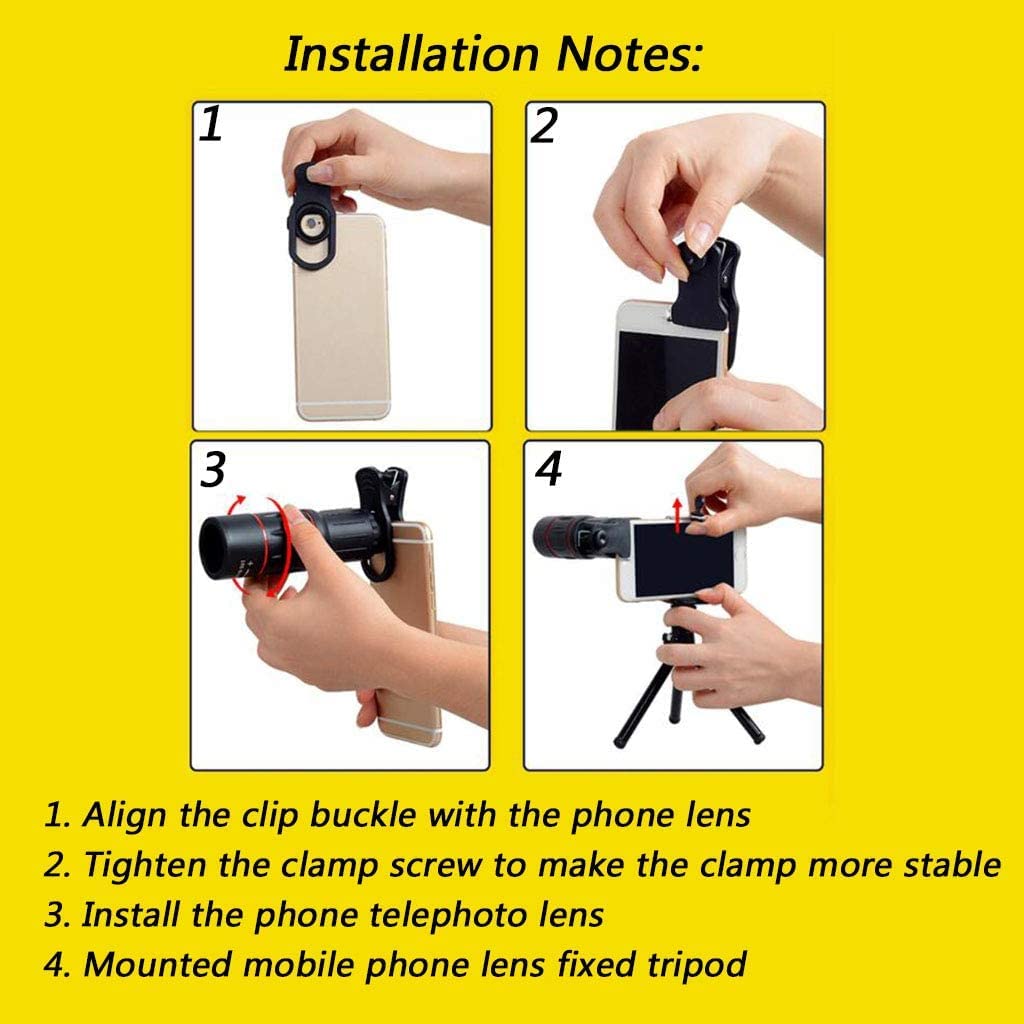 Installation Notes:

1

2

3

4

1. Align the clip buckle with the phone lens
2. Tighten the clamp screw to make the clamp more stable
3. Install the phone telephoto lens
4. Mounted mobile phone lens fixed tripod