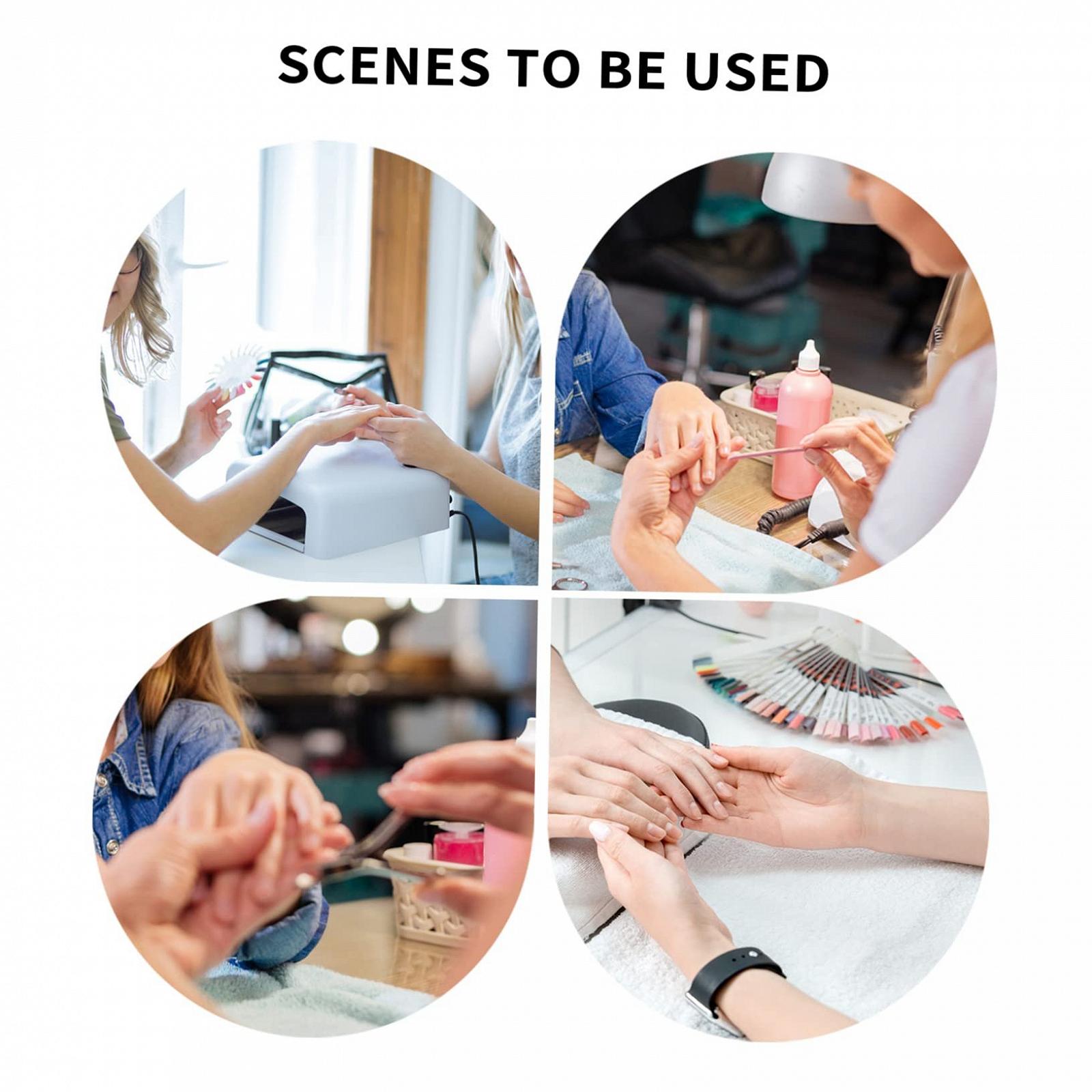 SCENES TO BE USED