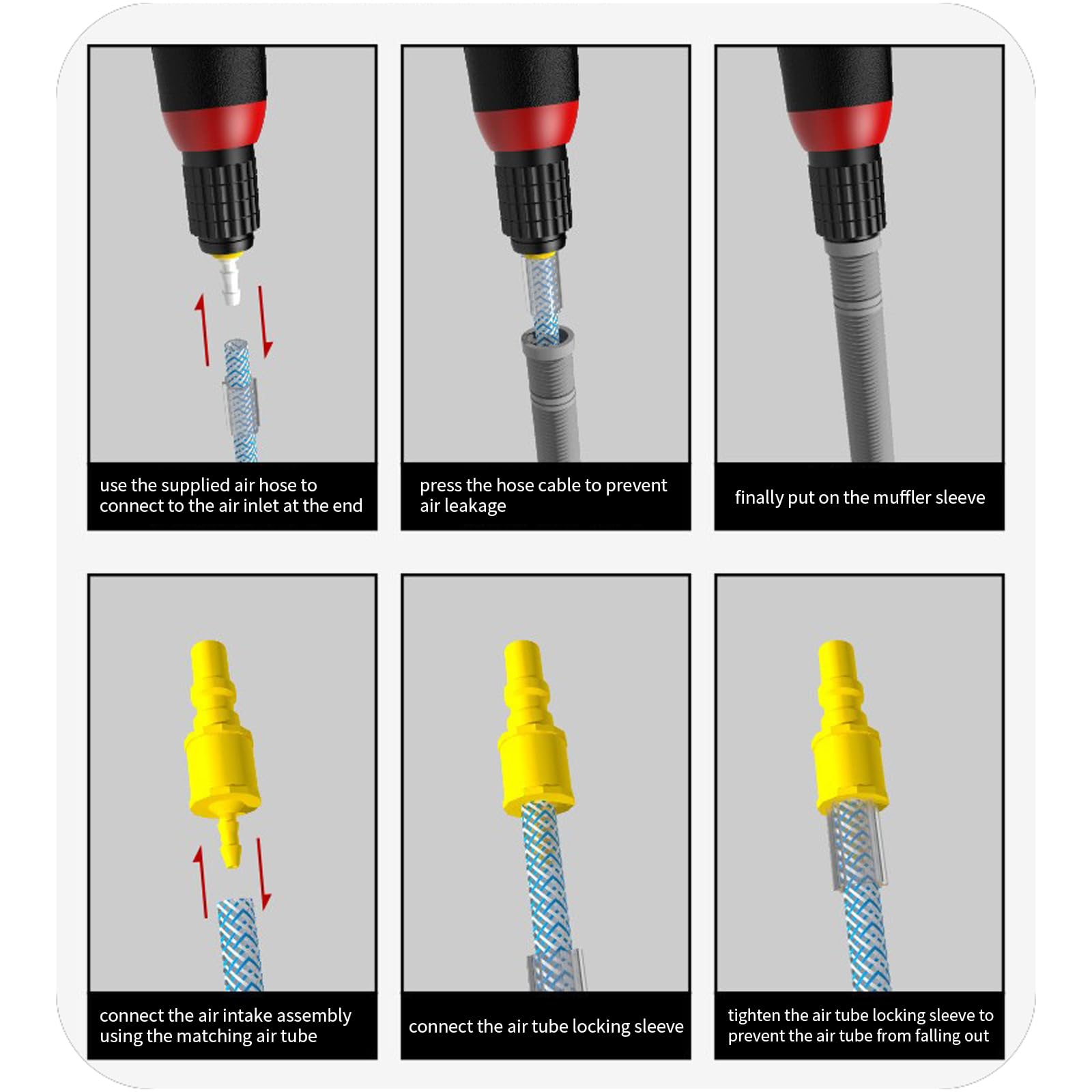 use the supplied air hose to connect to the air inlet at the end

press the hose cable to prevent air leakage

finally put on the muffler sleeve

connect the air intake assembly using the matching air tube

connect the air tube locking sleeve

tighten the air tube locking sleeve to prevent the air tube from falling out