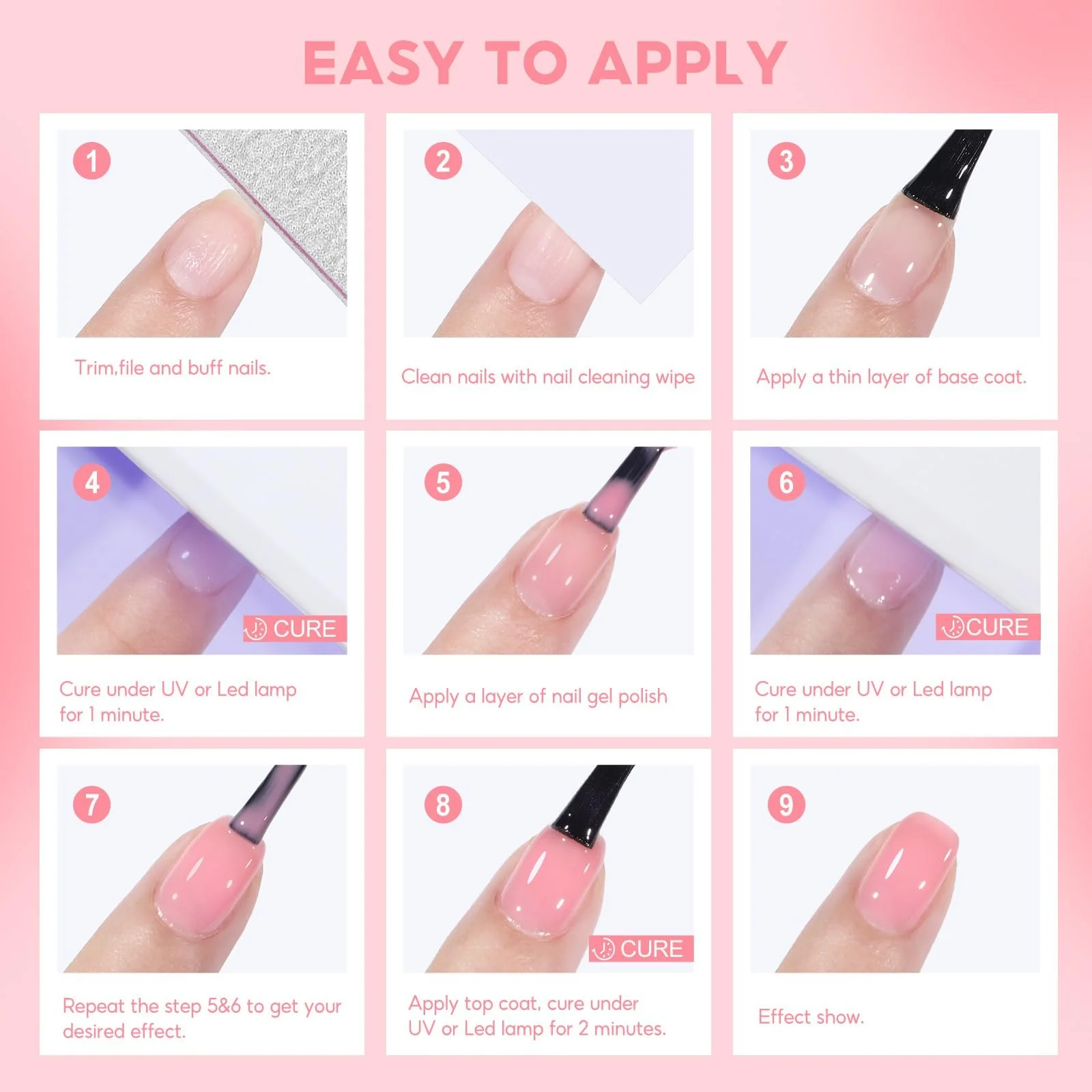 EASY TO APPLY

1

Trim,file and buff nails.

2

Clean nails with nail cleaning wipe

3

Apply a thin layer of base coat.

4

CURE

Cure under UV or Led lamp for 1 minute.

5

Apply a layer of nail gel polish

6

CURE

Cure under UV or Led lamp for 1 minute.

7

Repeat the step 5&6 to get your desired effect.

8

CURE

Apply top coat, cure under UV or Led lamp for 2 minutes.

9

Effect show.