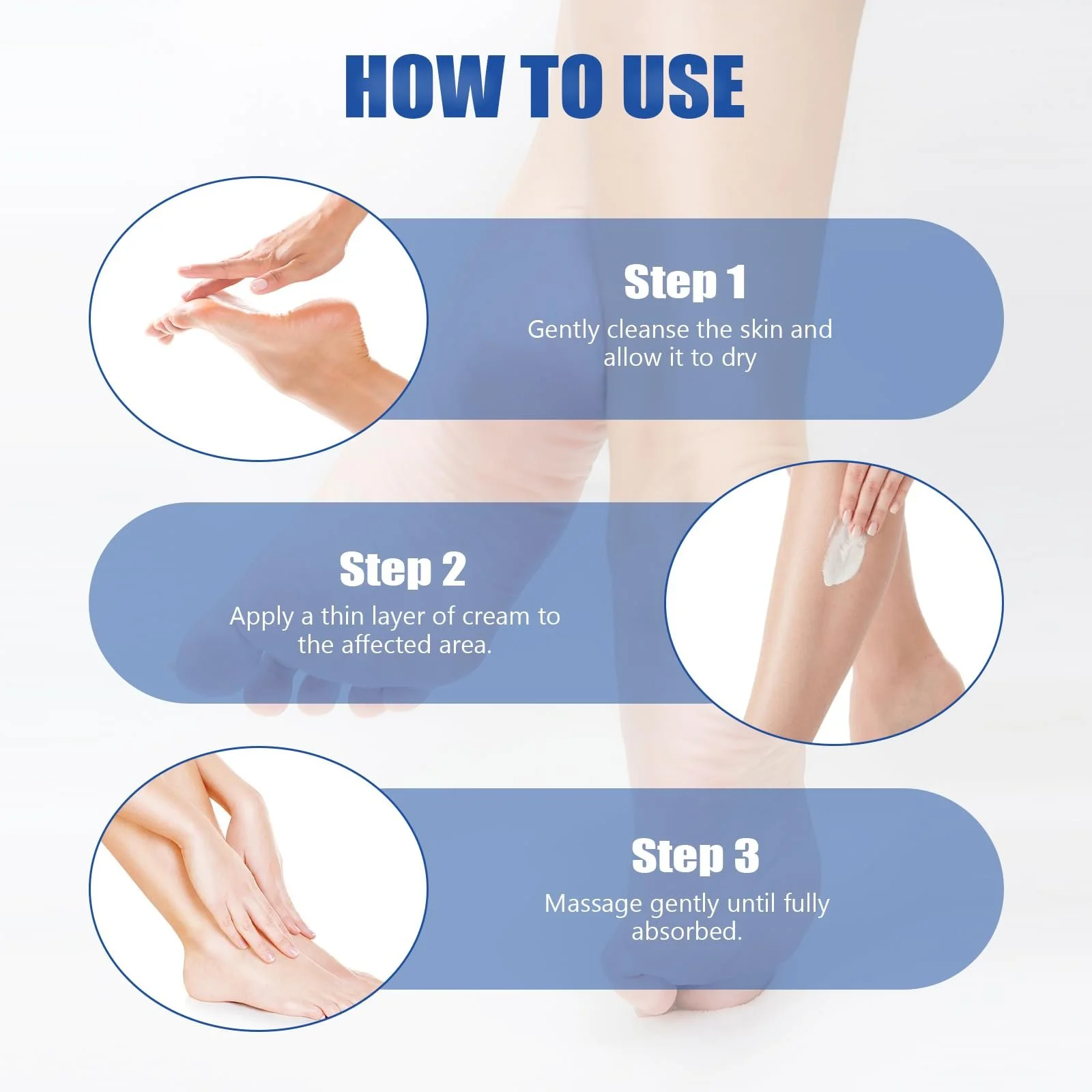 HOW TO USE

Step 1
Gently cleanse the skin and allow it to dry

Step 2
Apply a thin layer of cream to the affected area.

Step 3
Massage gently until fully absorbed.