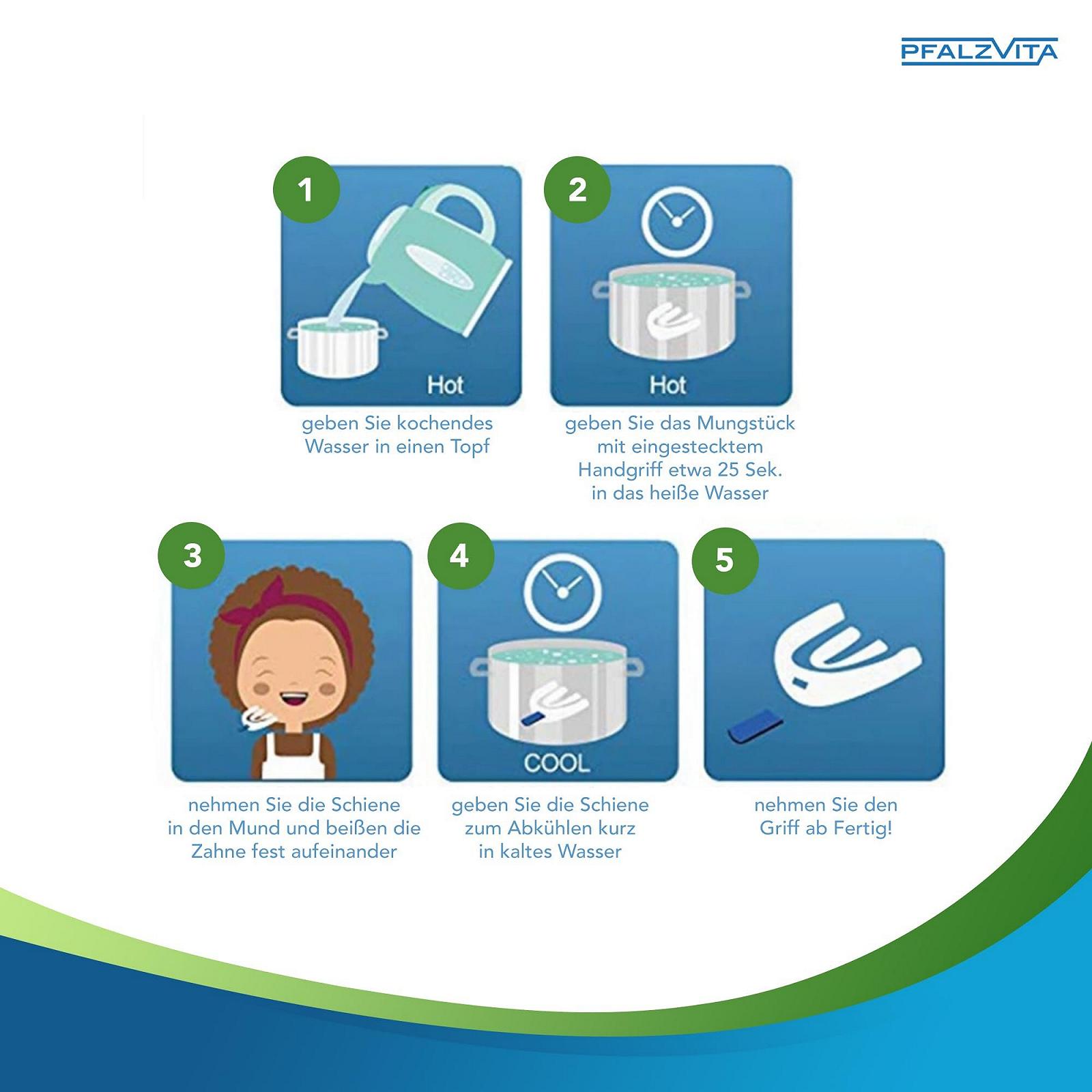 PFALZVITA

1

Hot

geben Sie kochendes Wasser in einen Topf

2

Hot

geben Sie das Mungstück mit eingestecktem Handgriff etwa 25 Sek. in das heiße Wasser

3

nehmen Sie die Schiene in den Mund und beißen die Zahne fest aufeinander

4

COOL

geben Sie die Schiene zum Abkühlen kurz in kaltes Wasser

5

nehmen Sie den Griff ab Fertig!